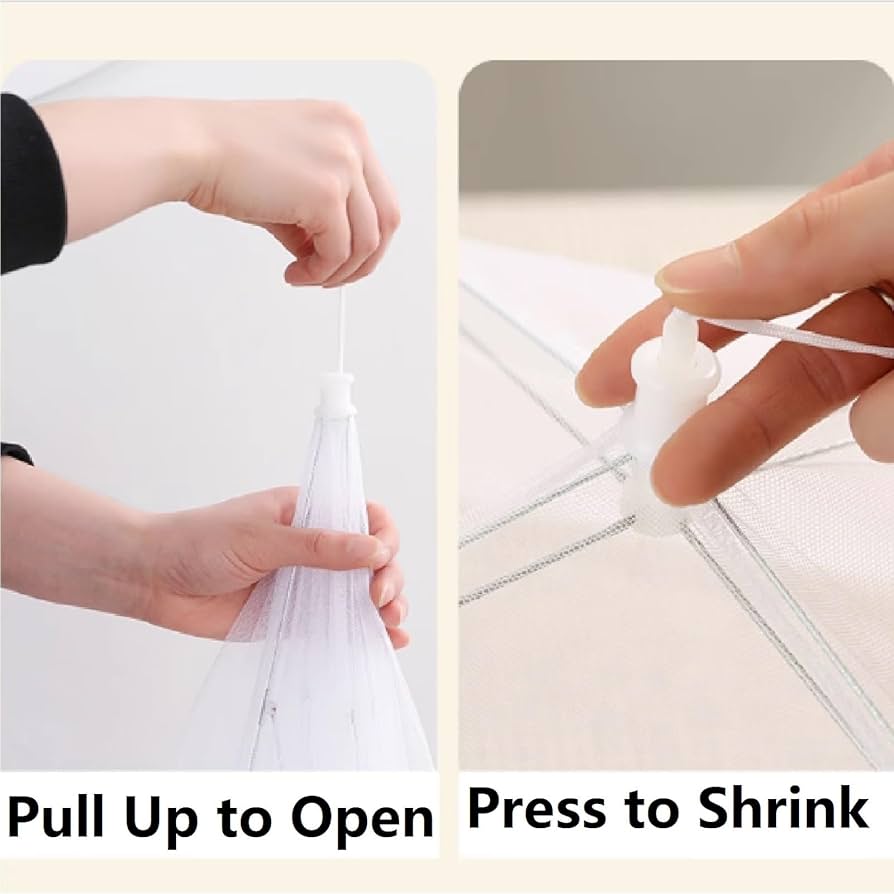 Pull Up to Open

Press to Shrink