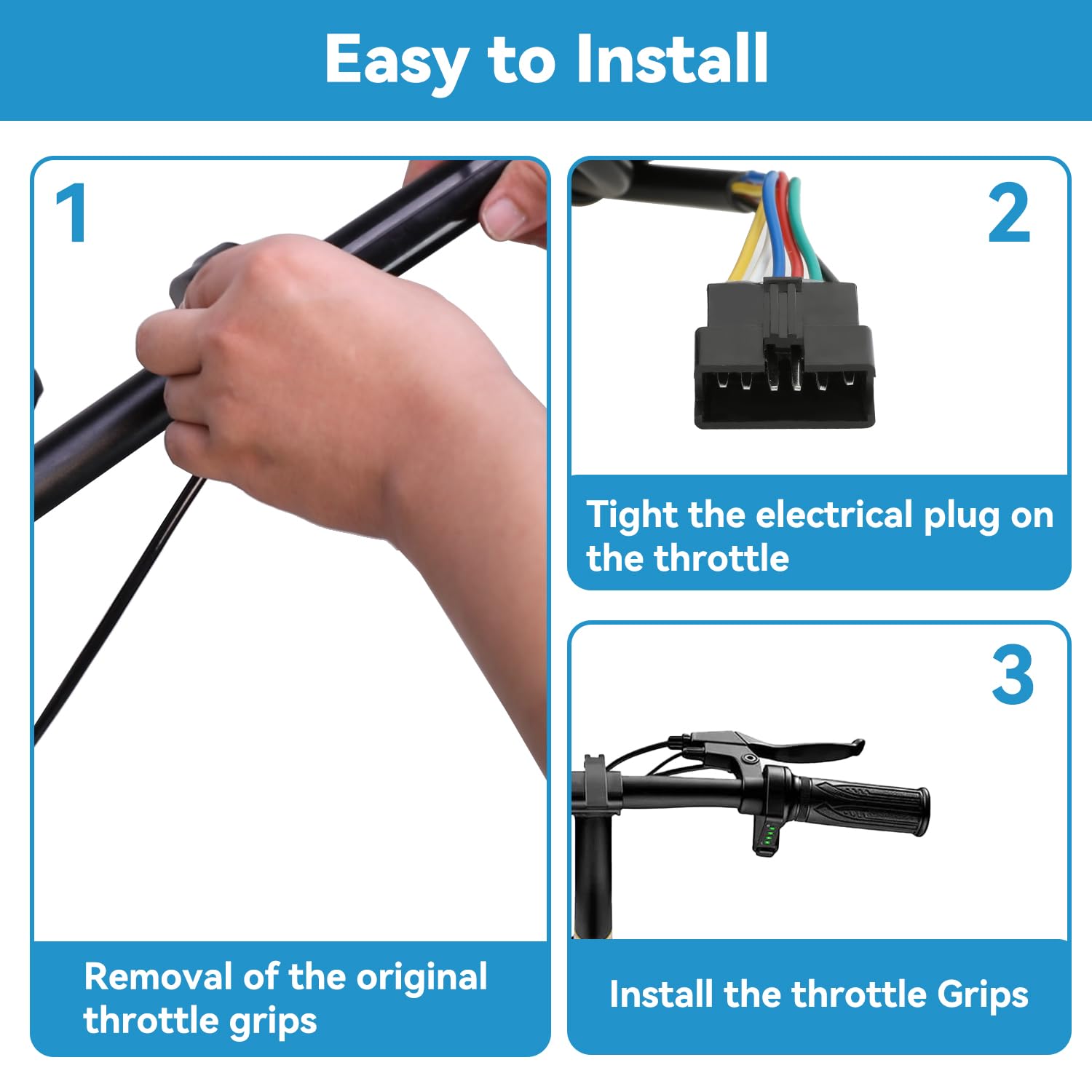 Easy to Install

1

Removal of the original throttle grips

2

Tight the electrical plug on the throttle

3

Install the throttle Grips