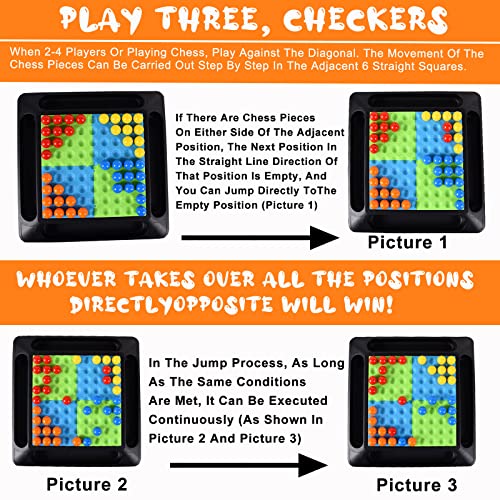 PLAY THREE, CHECKERS

When 2-4 Players Or Playing Chess, Play Against The Diagonal. The Movement Of The Chess Pieces Can Be Carried Out Step By Step In The Adjacent 6 Straight Squares.

If There Are Chess Pieces On Either Side Of The Adjacent Position, The Next Position In The Straight Line Direction Of That Position Is Empty, And You Can Jump Directly ToThe Empty Position (Picture 1)

Picture 1

WHOEVER TAKES OVER ALL THE POSITIONS DIRECTLYOPPOSITE WILL WIN!

In The Jump Process, As Long As The Same Conditions Are Met, It Can Be Executed Continuously (As Shown In Picture 2 And Picture 3)

Picture 2

Picture 3