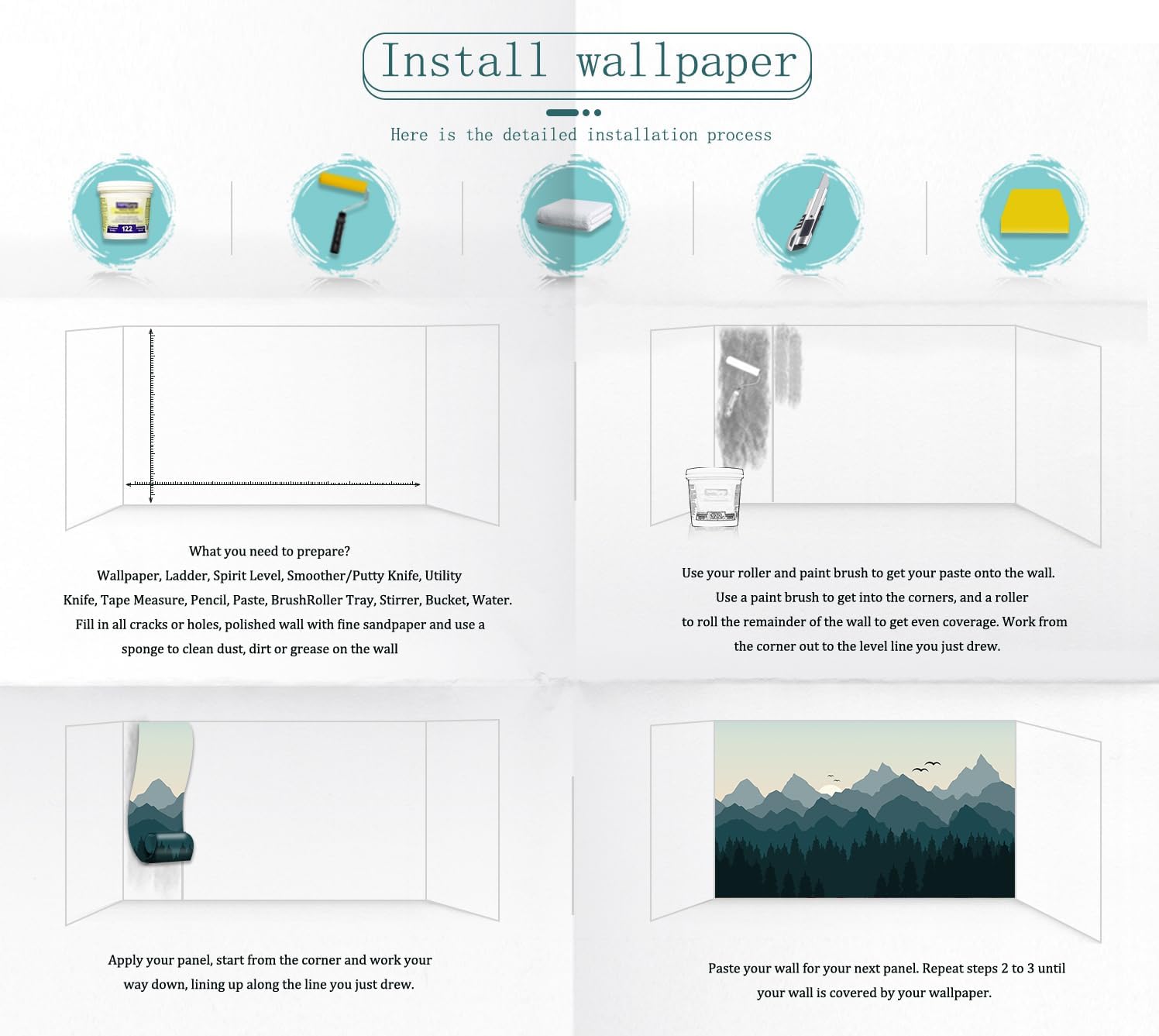 Install wallpaper

Here is the detailed installation process

122

What you need to prepare?
Wallpaper, Ladder, Spirit Level, Smoother/Putty Knife, Utility Knife, Tape Measure, Pencil, Paste, BrushRoller Tray, Stirrer, Bucket, Water.
Fill in all cracks or holes, polished wall with fine sandpaper and use a sponge to clean dust, dirt or grease on the wall

Use your roller and paint brush to get your paste onto the wall.
Use a paint brush to get into the corners, and a roller to roll the remainder of the wall to get even coverage. Work from the corner out to the level line you just drew.

Apply your panel, start from the corner and work your way down, lining up along the line you just drew.

Paste your wall for your next panel. Repeat steps 2 to 3 until your wall is covered by your wallpaper.