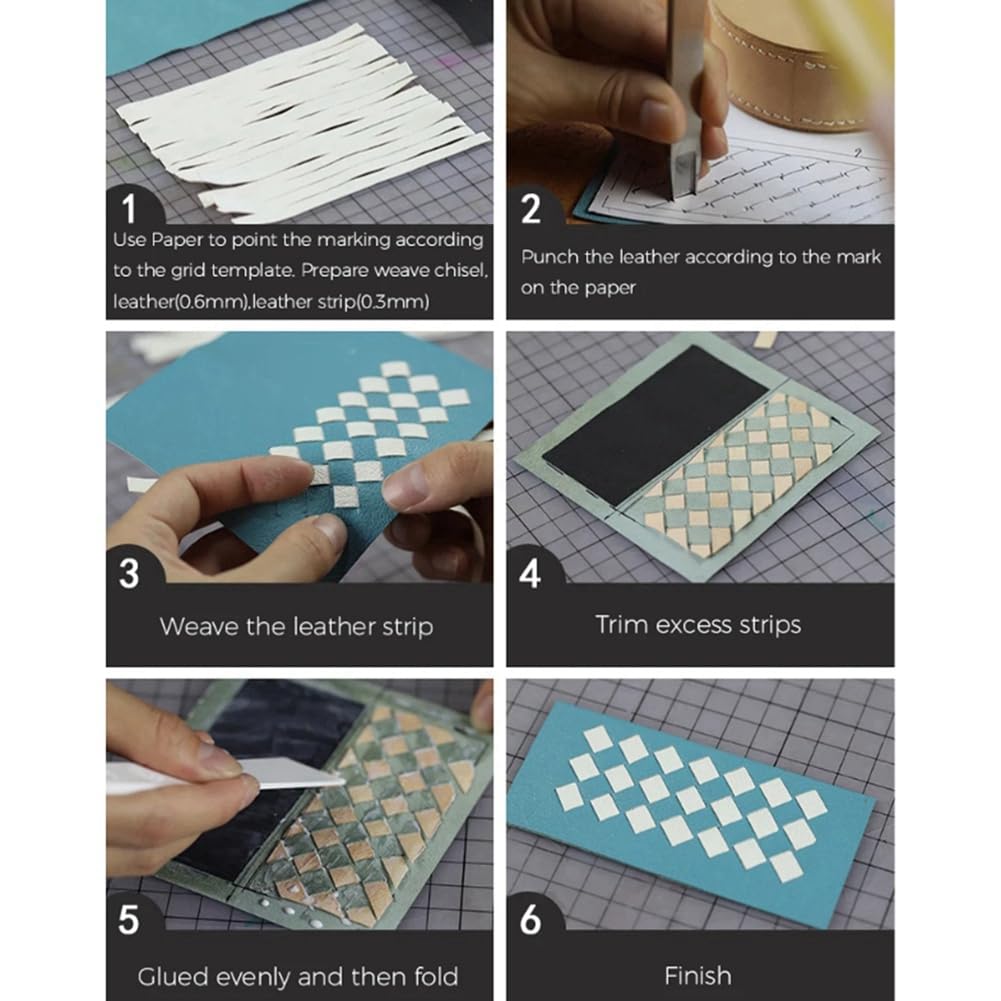 1
Use Paper to point the marking according to the grid template. Prepare weave chisel, leather(0.6mm),leather strip(0.3mm)

2
Punch the leather according to the mark on the paper

3
Weave the leather strip

4
Trim excess strips

5
Glued evenly and then fold

6
Finish