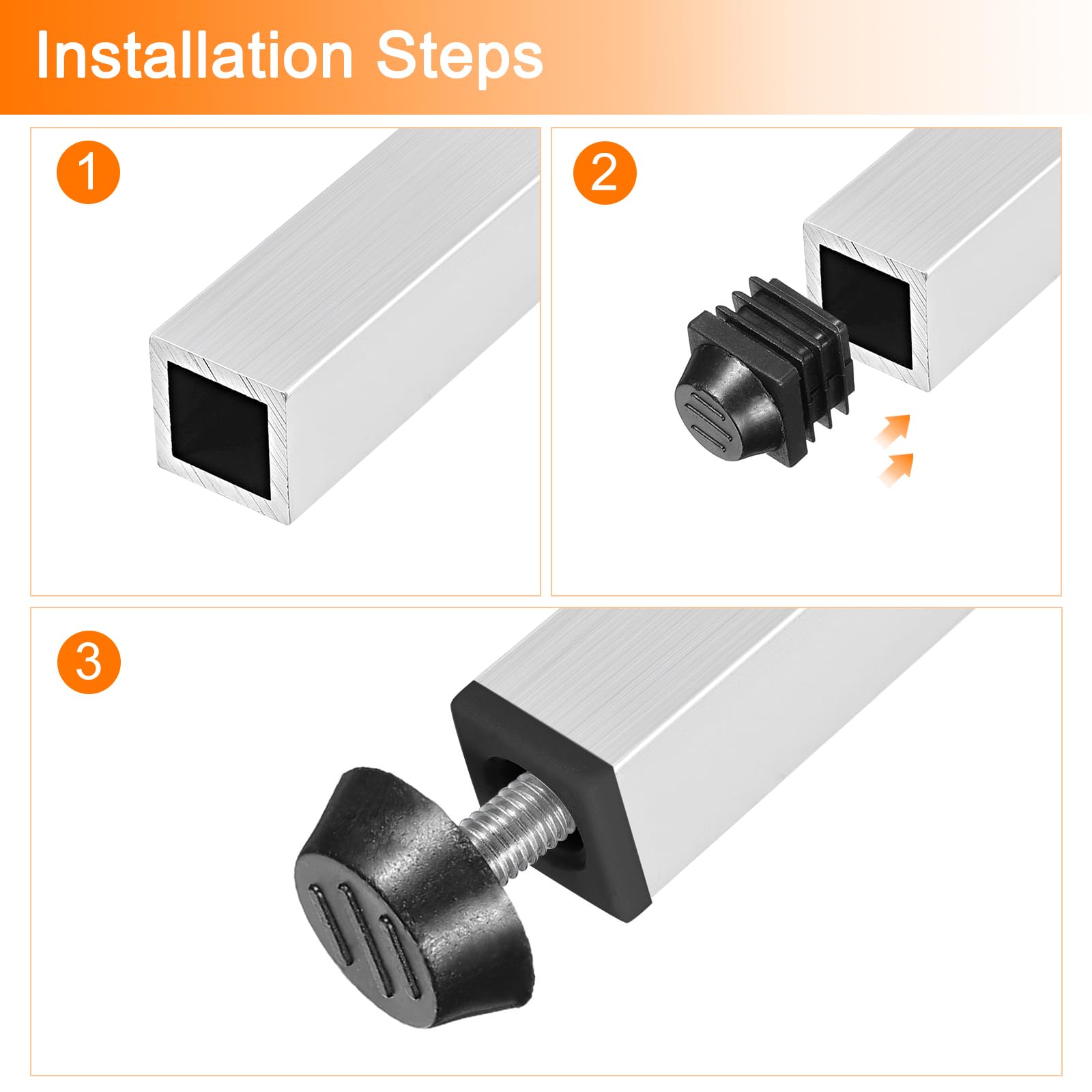 Installation Steps

1

2

3