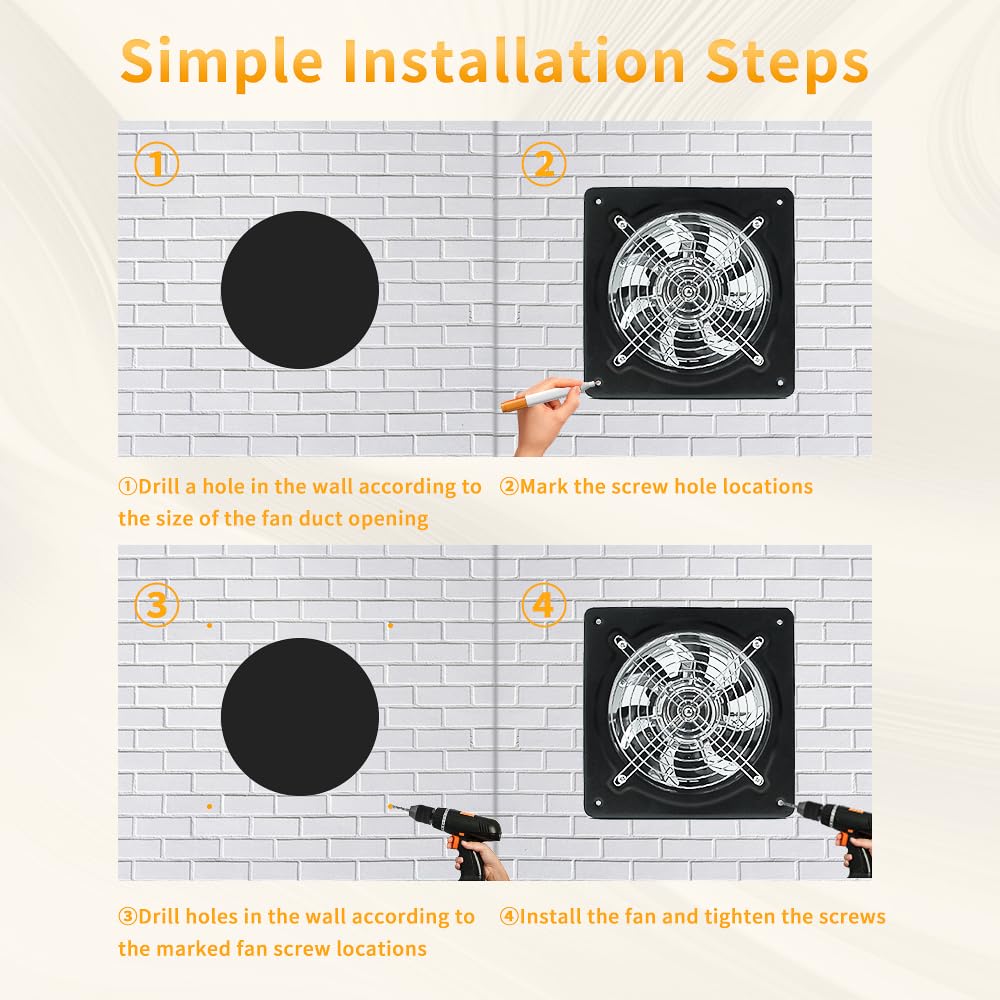 Simple Installation Steps

①

②

①Drill a hole in the wall according to the size of the fan duct opening

②Mark the screw hole locations

③

④

③Drill holes in the wall according to the marked fan screw locations

④Install the fan and tighten the screws