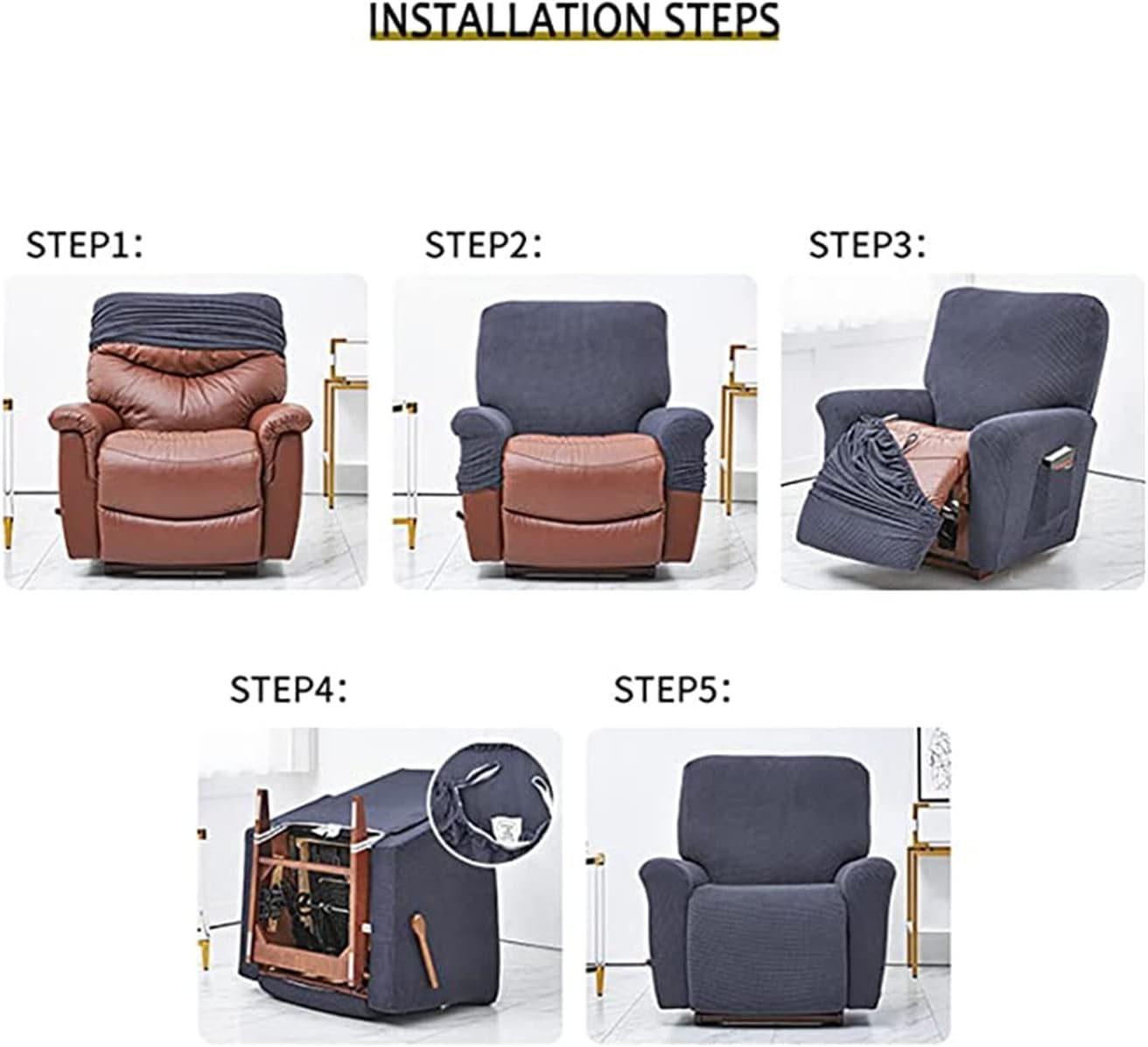 INSTALLATION STEPS

STEP1:

STEP2:

STEP3:

STEP4:

STEP5: