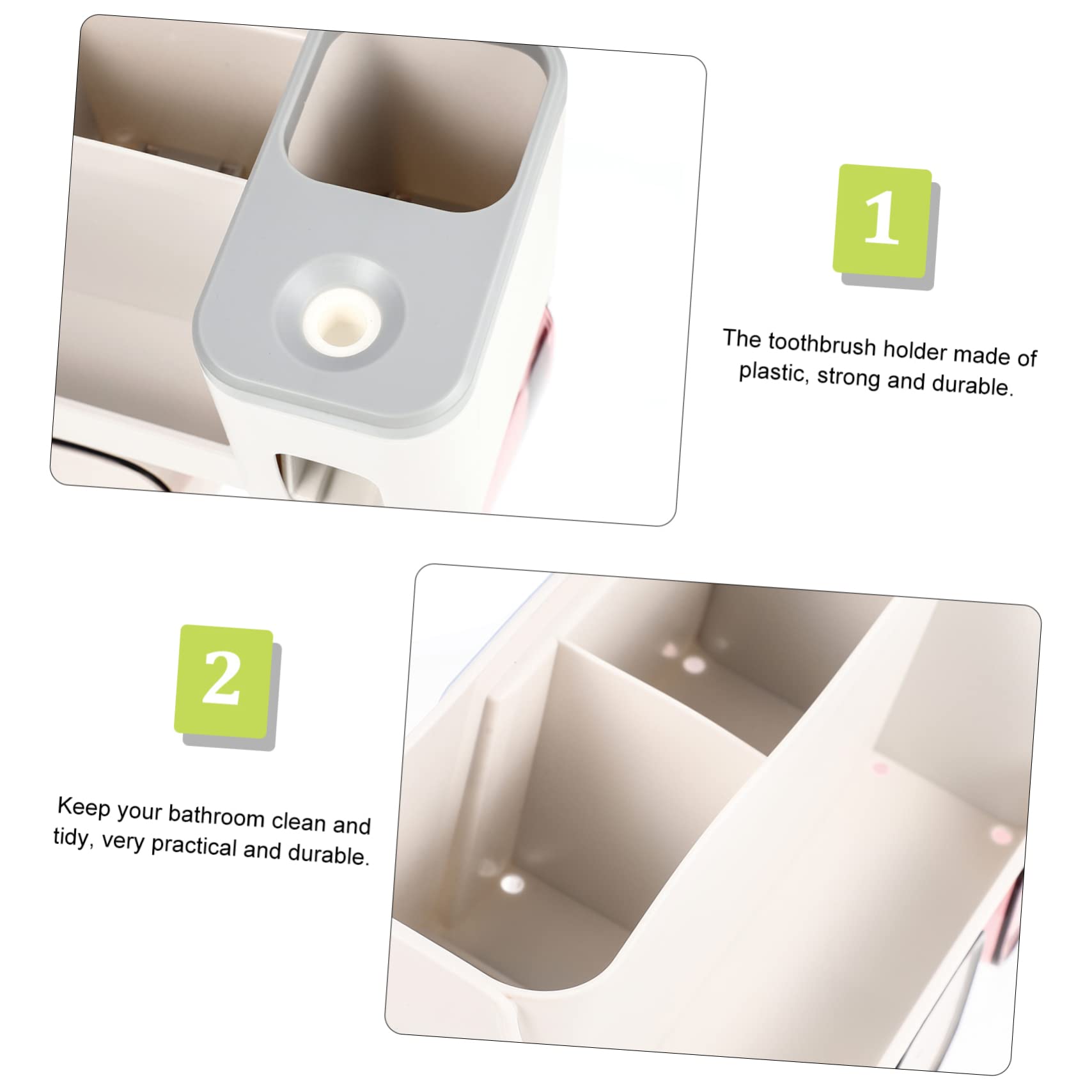 1

The toothbrush holder made of plastic, strong and durable.

2

Keep your bathroom clean and tidy, very practical and durable.