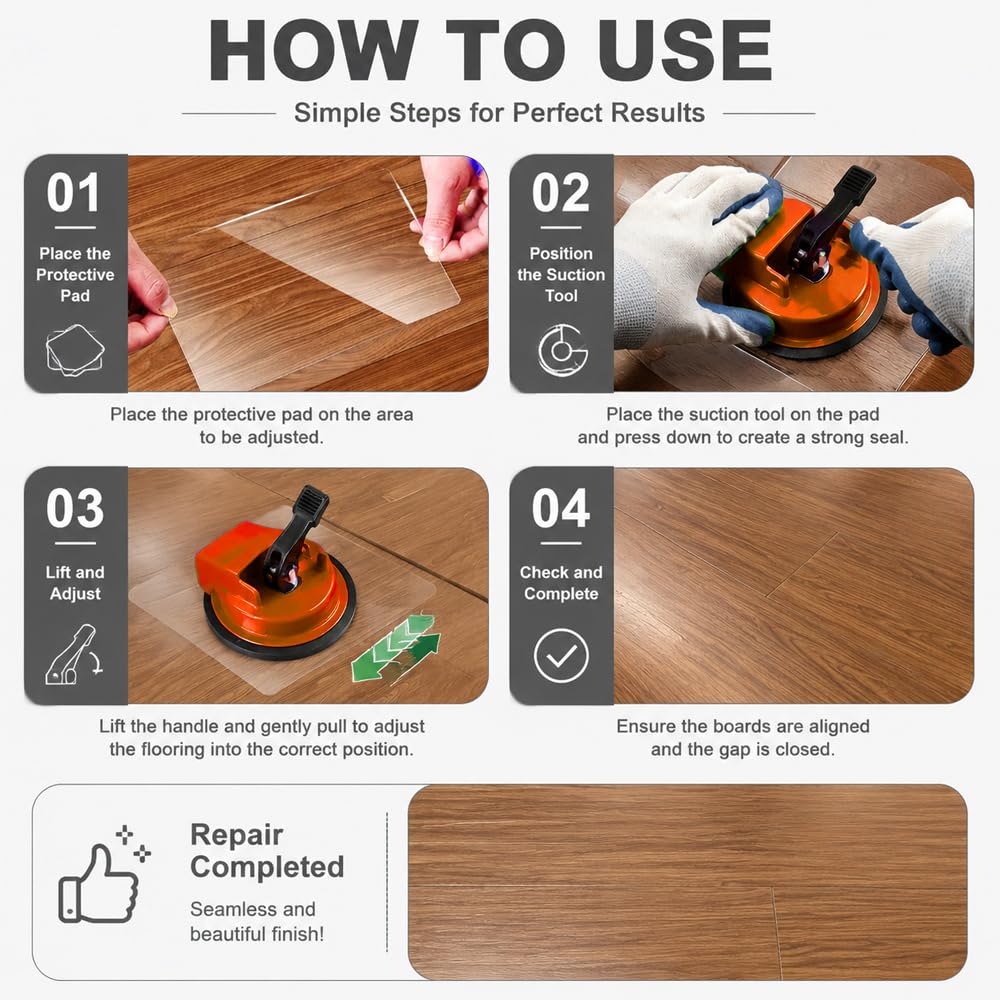 HOW TO USE

Simple Steps for Perfect Results

01
Place the Protective Pad

Place the protective pad on the area to be adjusted.

02
Position the Suction Tool

Place the suction tool on the pad and press down to create a strong seal.

03
Lift and Adjust

Lift the handle and gently pull to adjust the flooring into the correct position.

04
Check and Complete

Ensure the boards are aligned and the gap is closed.

Repair Completed

Seamless and beautiful finish!