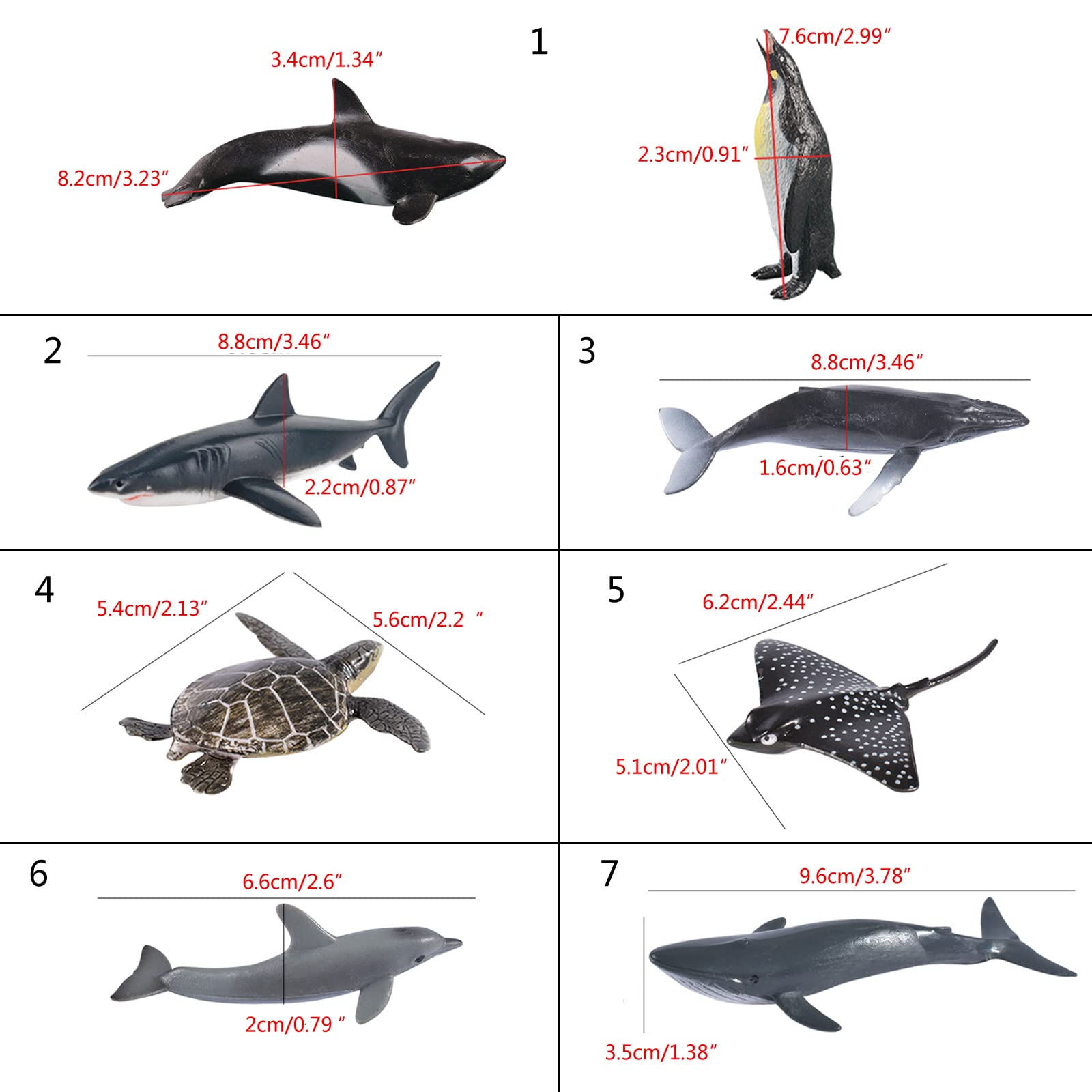 1

3.4cm/1.34″

8.2cm/3.23″

7.6cm/2.99″

2.3cm/0.91″

2

8.8cm/3.46″

2.2cm/0.87″

3

8.8cm/3.46″

1.6cm/0.63″

4

5.4cm/2.13″

5.6cm/2.2 ″

5

6.2cm/2.44″

5.1cm/2.01″

6

6.6cm/2.6″

2cm/0.79 ″

7

9.6cm/3.78″

3.5cm/1.38″