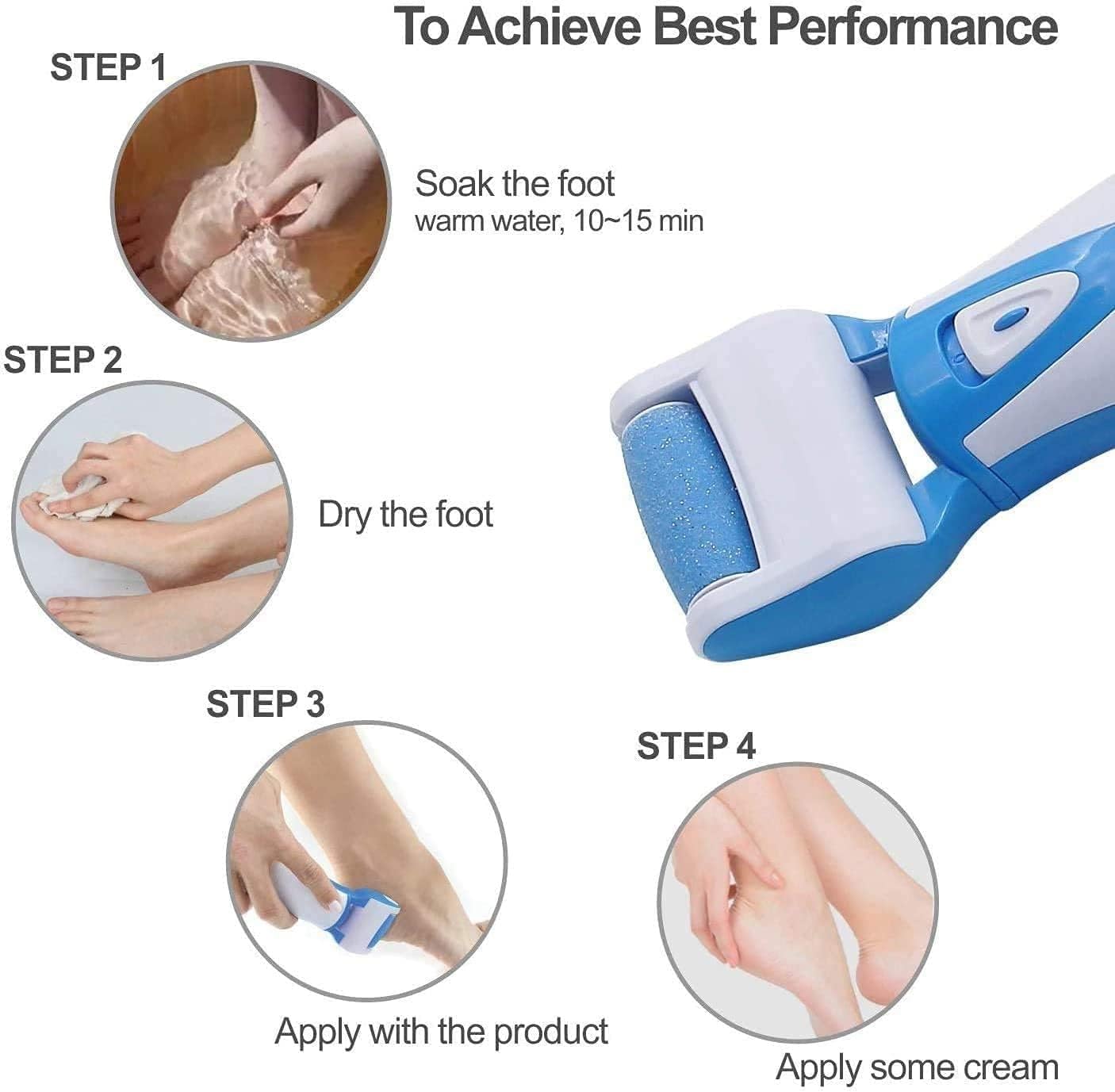 To Achieve Best Performance

STEP 1

Soak the foot
warm water, 10~15 min

STEP 2

Dry the foot

STEP 3

Apply with the product

STEP 4

Apply some cream