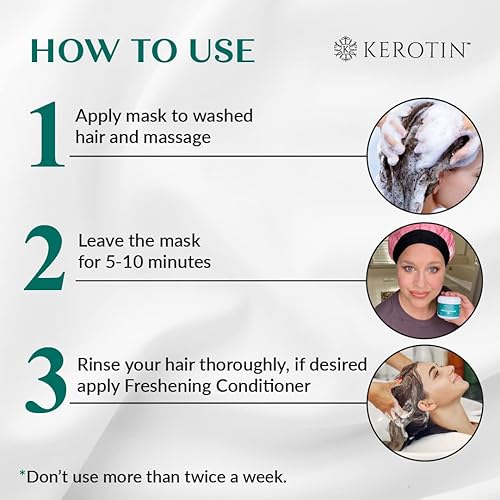 HOW TO USE

KEROTIN™

1 Apply mask to washed hair and massage

2 Leave the mask for 5-10 minutes

3 Rinse your hair thoroughly, if desired apply Freshening Conditioner

*Don't use more than twice a week.