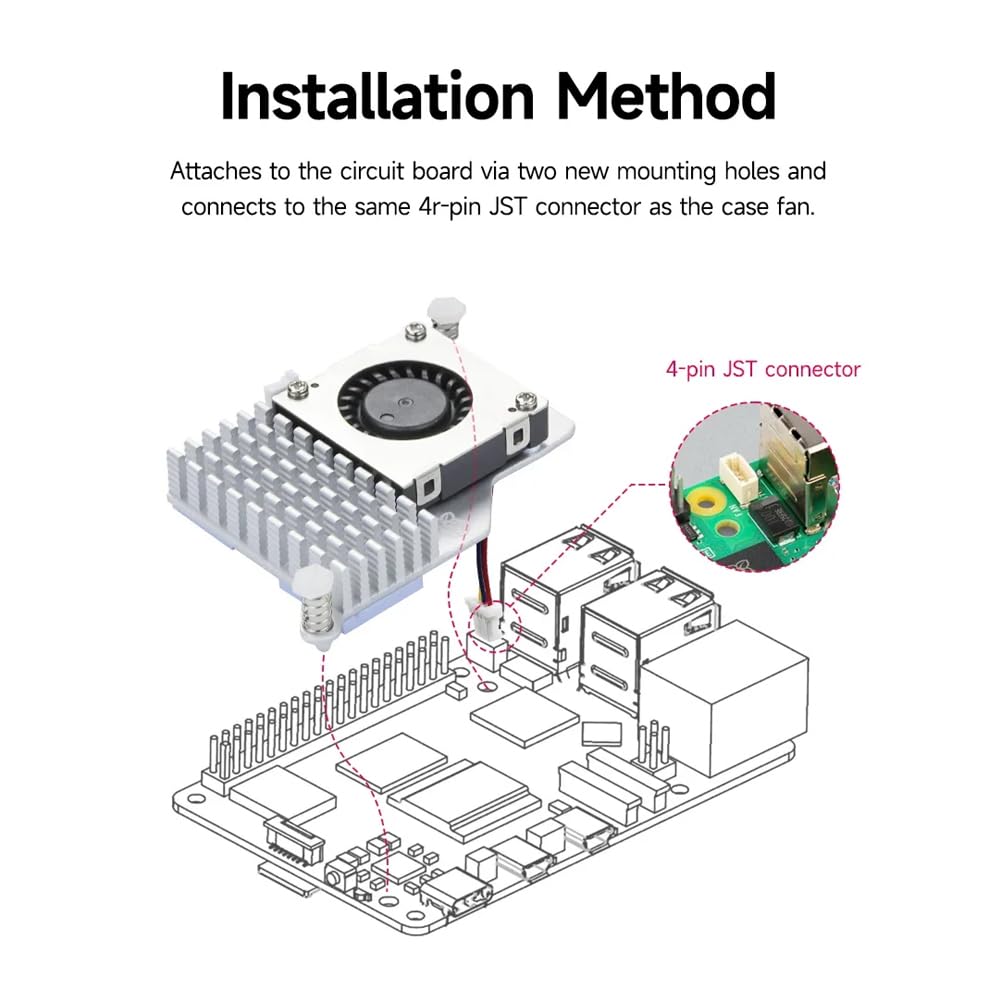 Installation Method

Attaches to the circuit board via two new mounting holes and connects to the same 4r-pin JST connector as the case fan.

4-pin JST connector