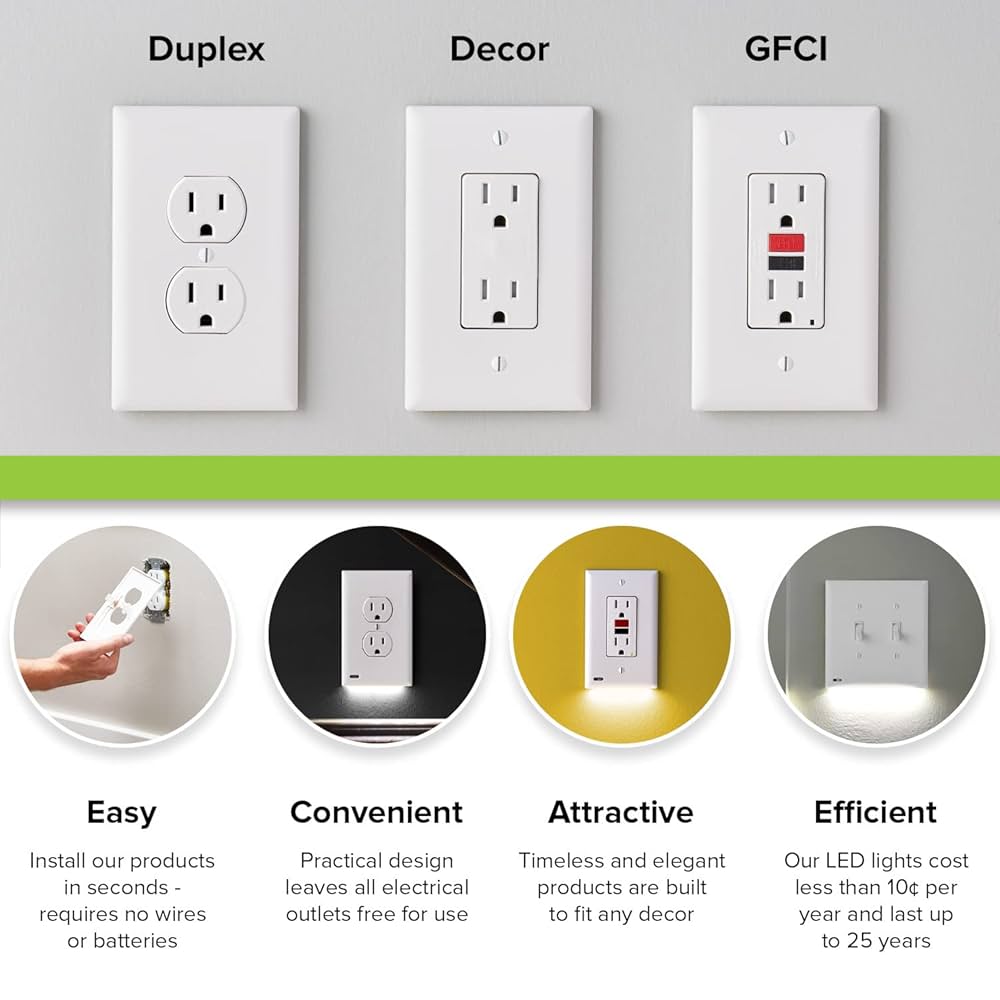 Duplex

Decor

GFCI

Easy

Install our products in seconds - requires no wires or batteries

Convenient

Practical design leaves all electrical outlets free for use

Attractive

Timeless and elegant products are built to fit any decor

Efficient

Our LED lights cost less than 10¢ per year and last up to 25 years