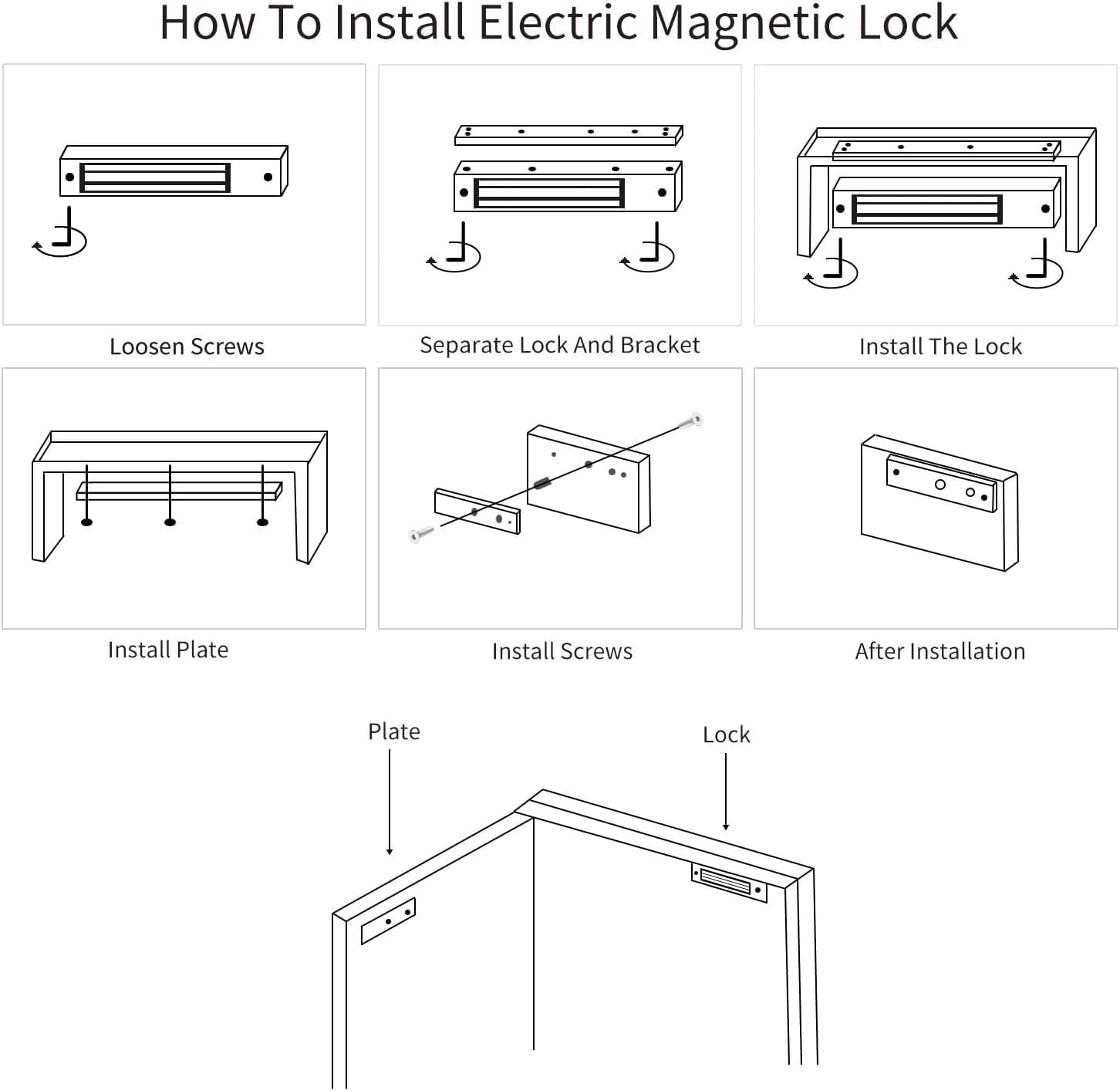 How To Install Electric Magnetic Lock

Loosen Screws

Separate Lock And Bracket

Install The Lock

Install Plate

Install Screws

After Installation

Plate

Lock