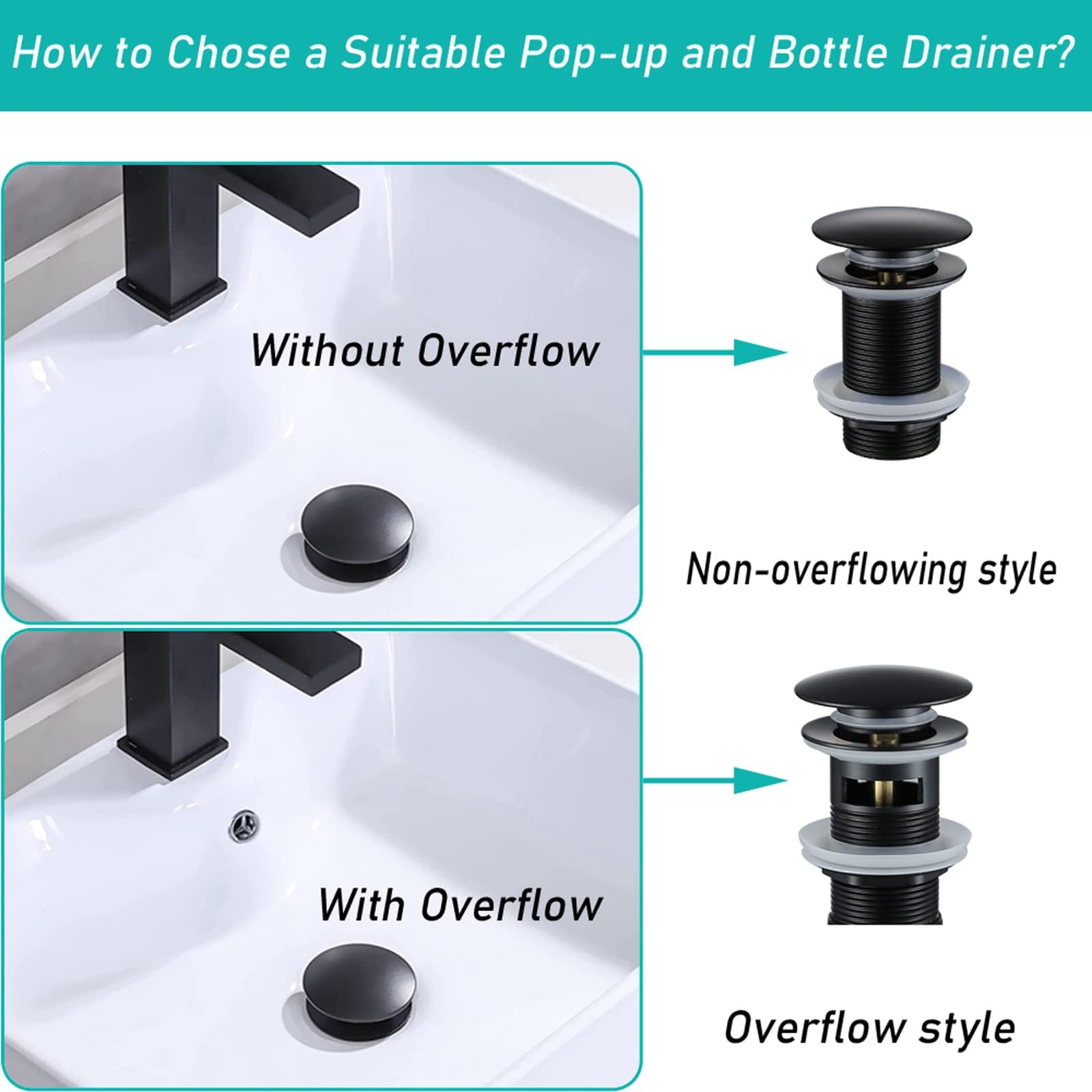 How to Chose a Suitable Pop-up and Bottle Drainer?

Without Overflow

Non-overflowing style

With Overflow

Overflow style