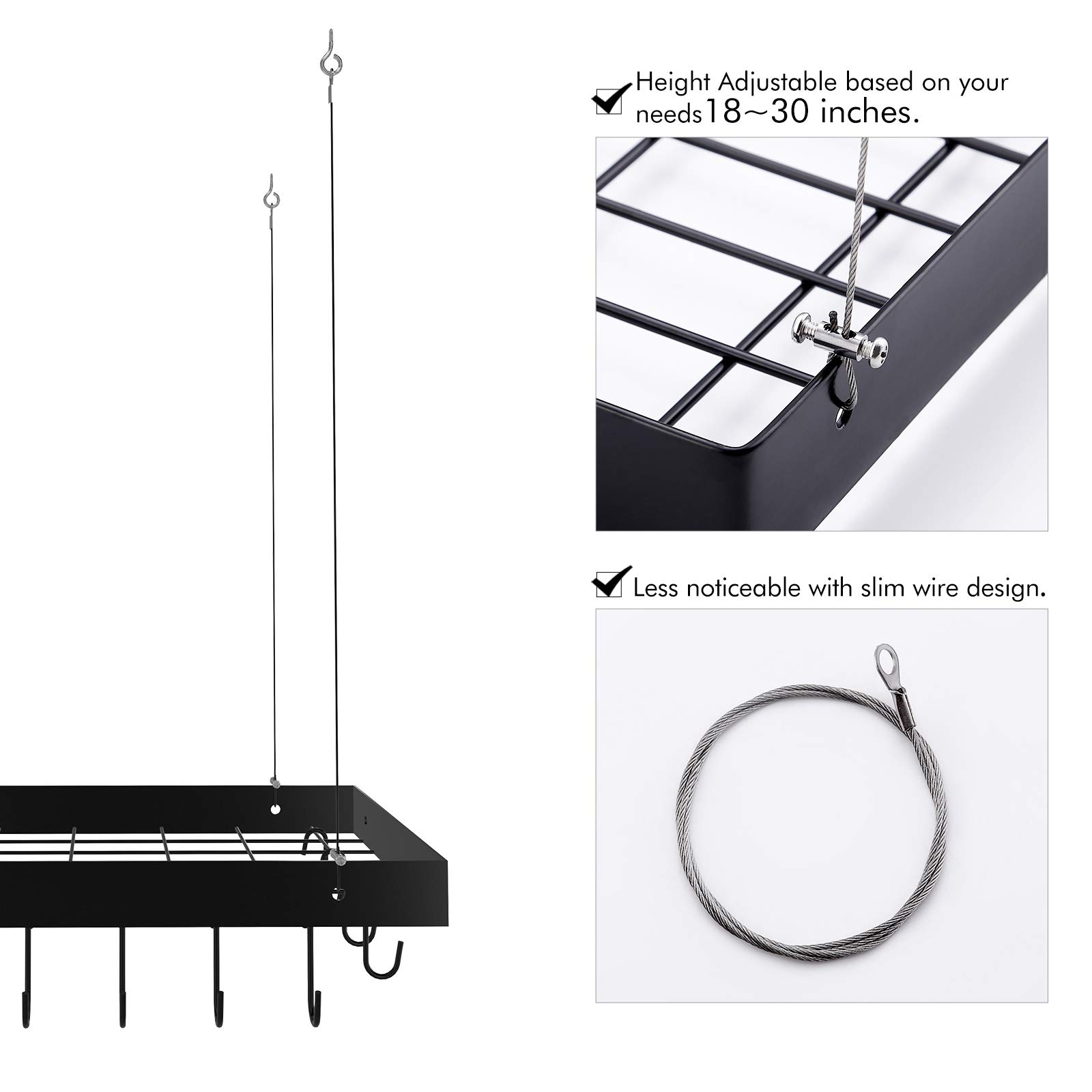 Height Adjustable based on your needs18～30 inches.

Less noticeable with slim wire design.