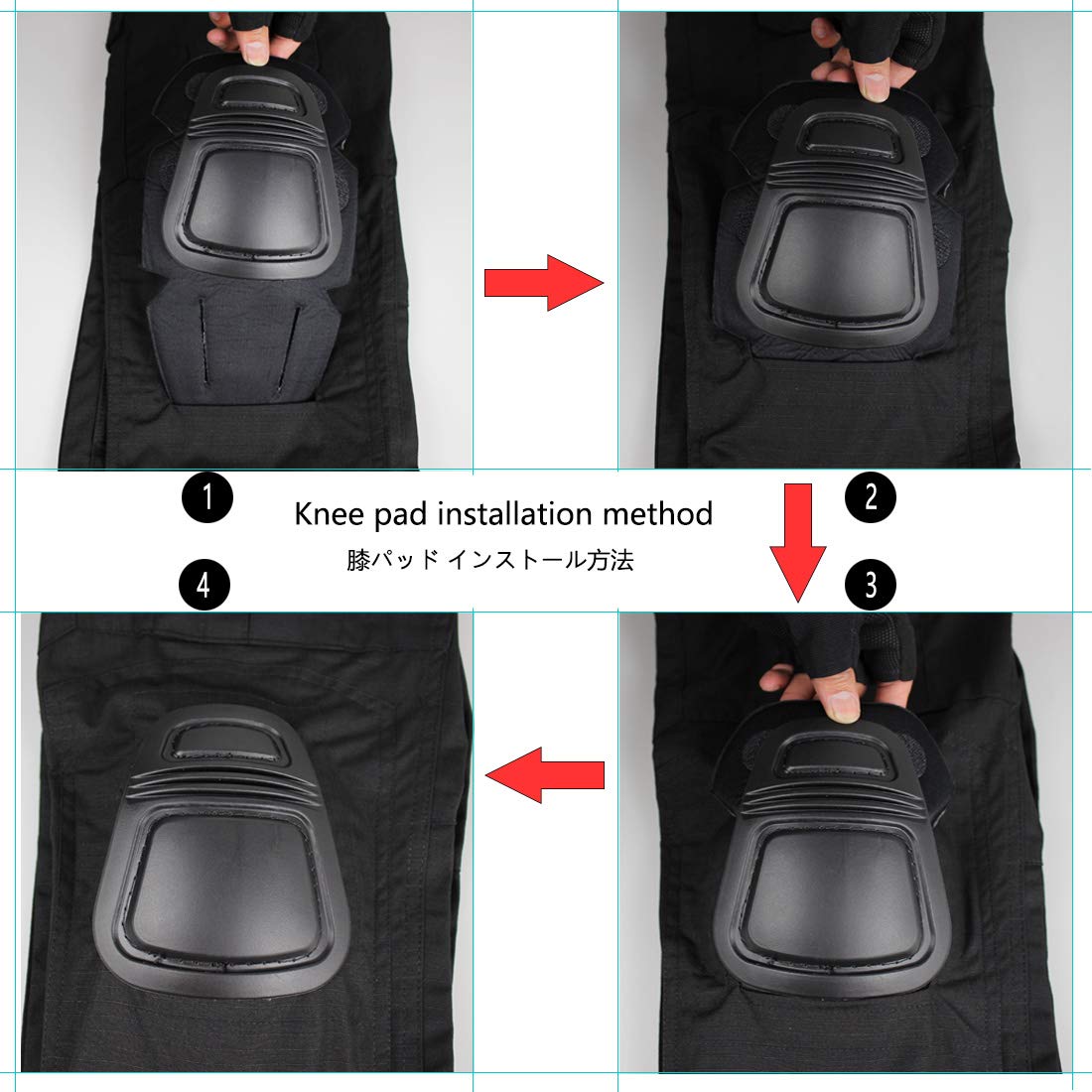 1

Knee pad installation method

膝パッド インストール方法

2

4

3