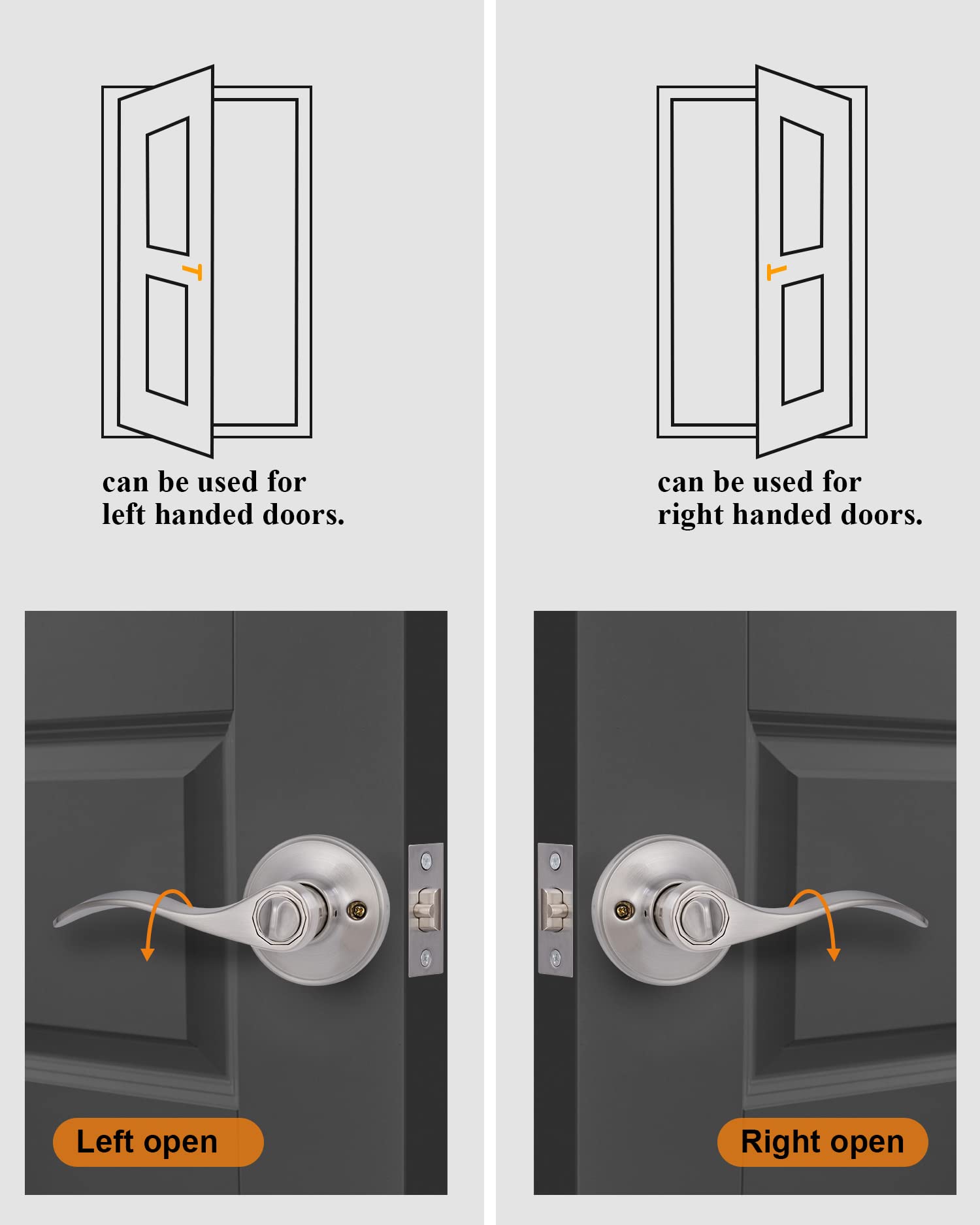 can be used for left handed doors.

Left open

can be used for right handed doors.

Right open