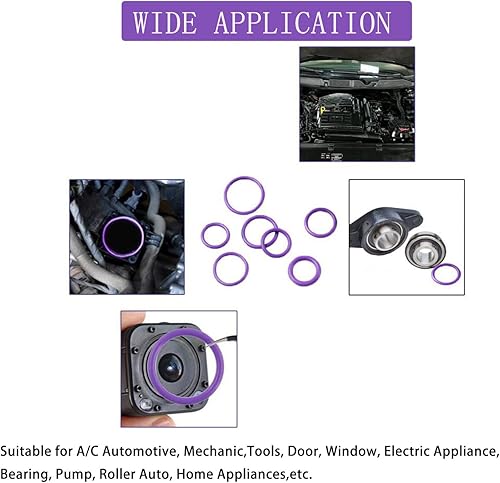 WIDE APPLICATION

Suitable for A/C Automotive, Mechanic,Tools, Door, Window, Electric Appliance, Bearing, Pump, Roller Auto, Home Appliances,etc.