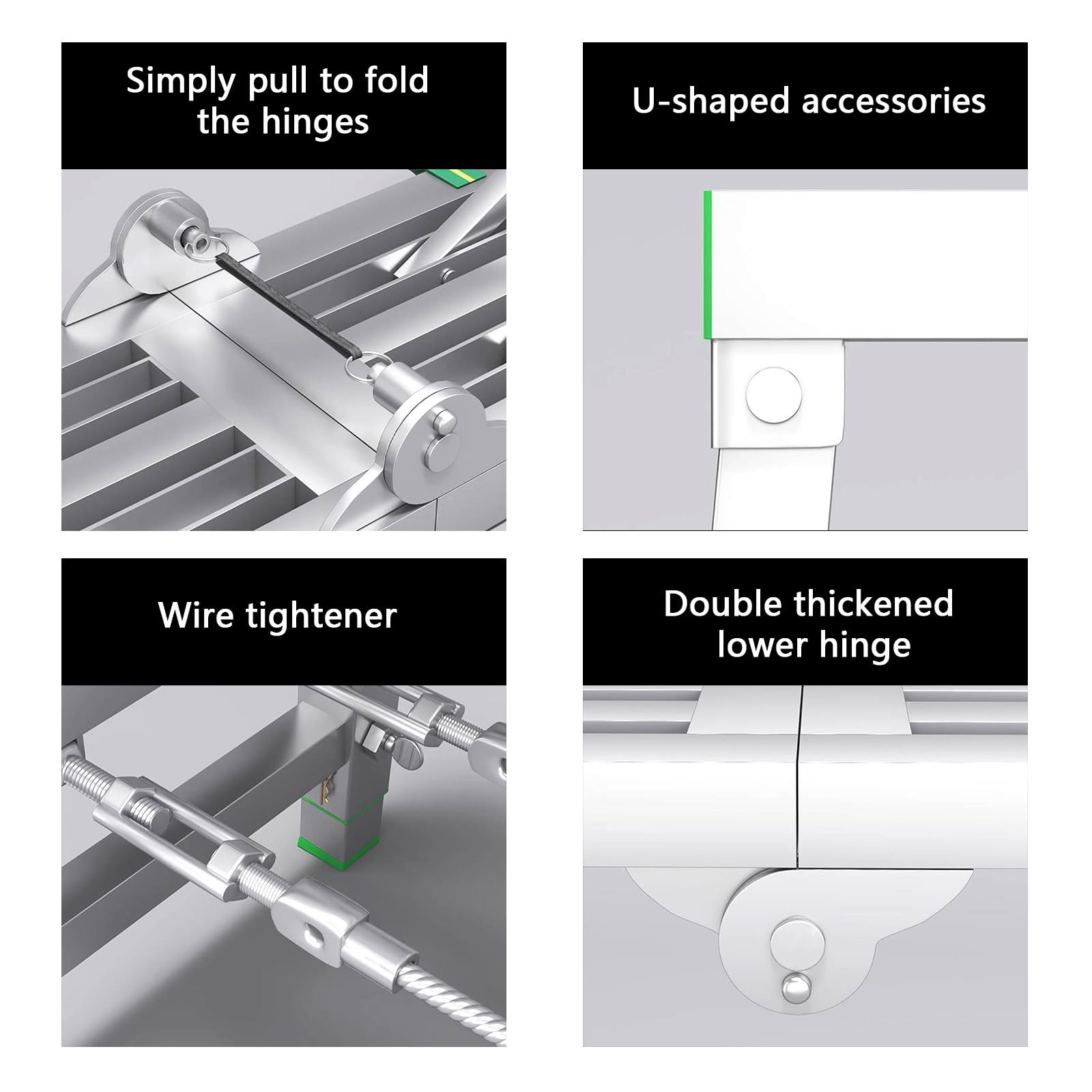 Simply pull to fold the hinges

U-shaped accessories

Wire tightener

Double thickened lower hinge