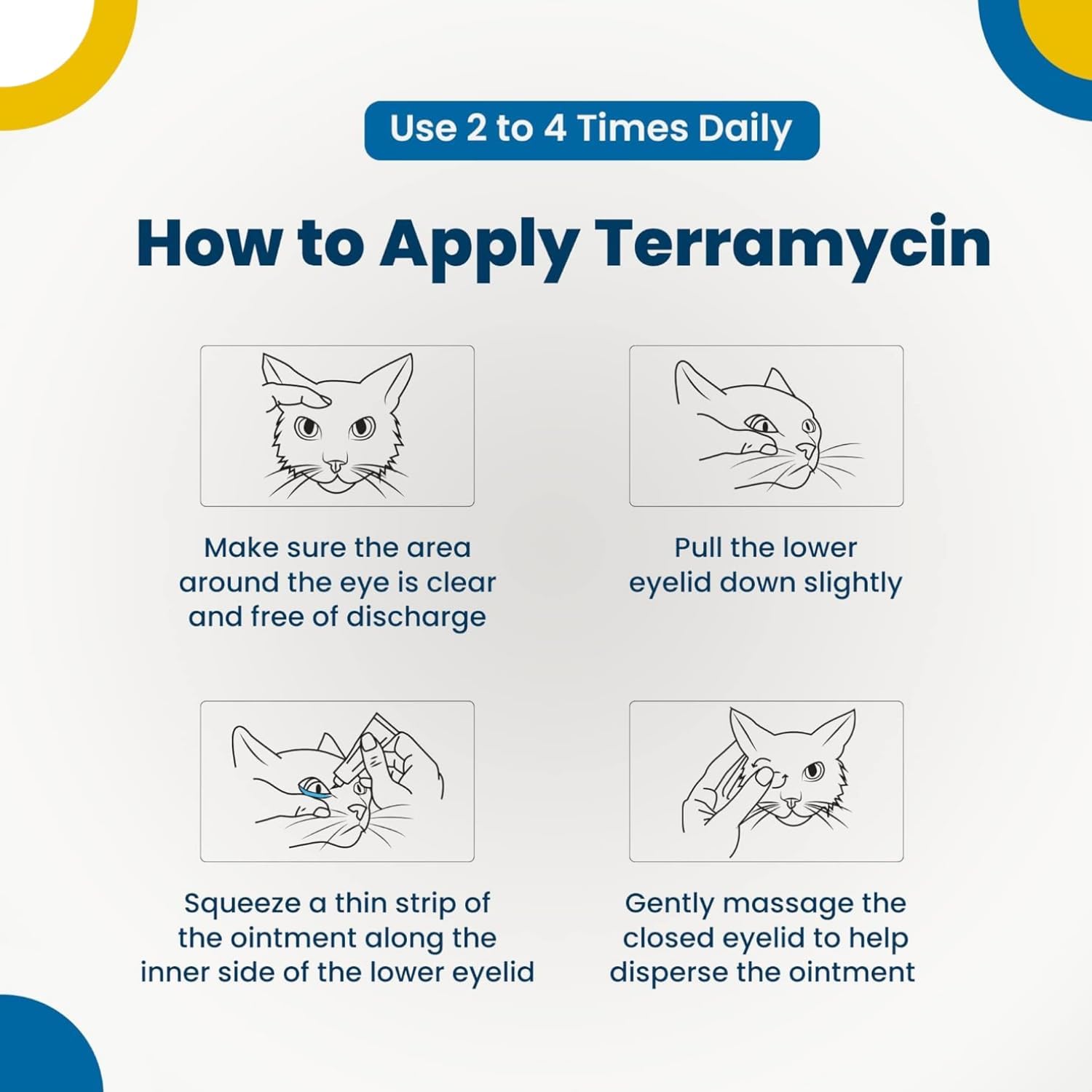 Use 2 to 4 Times Daily

How to Apply Terramycin

Make sure the area around the eye is clear and free of discharge

Pull the lower eyelid down slightly

Squeeze a thin strip of the ointment along the inner side of the lower eyelid

Gently massage the closed eyelid to help disperse the ointment