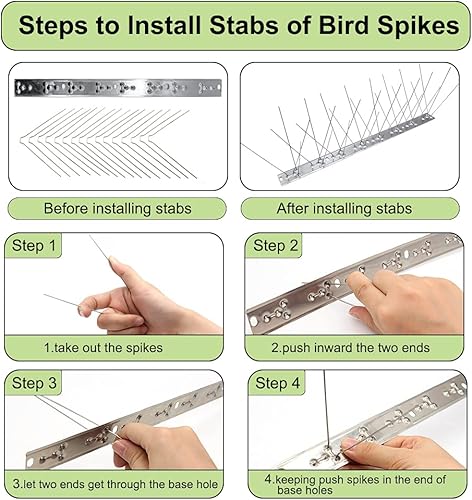 Steps to Install Stabs of Bird Spikes

Before installing stabs

After installing stabs

Step 1

1.take out the spikes

Step 2

2.push inward the two ends

Step 3

3.let two ends get through the base hole

Step 4

4.keeping push spikes in the end of base holes