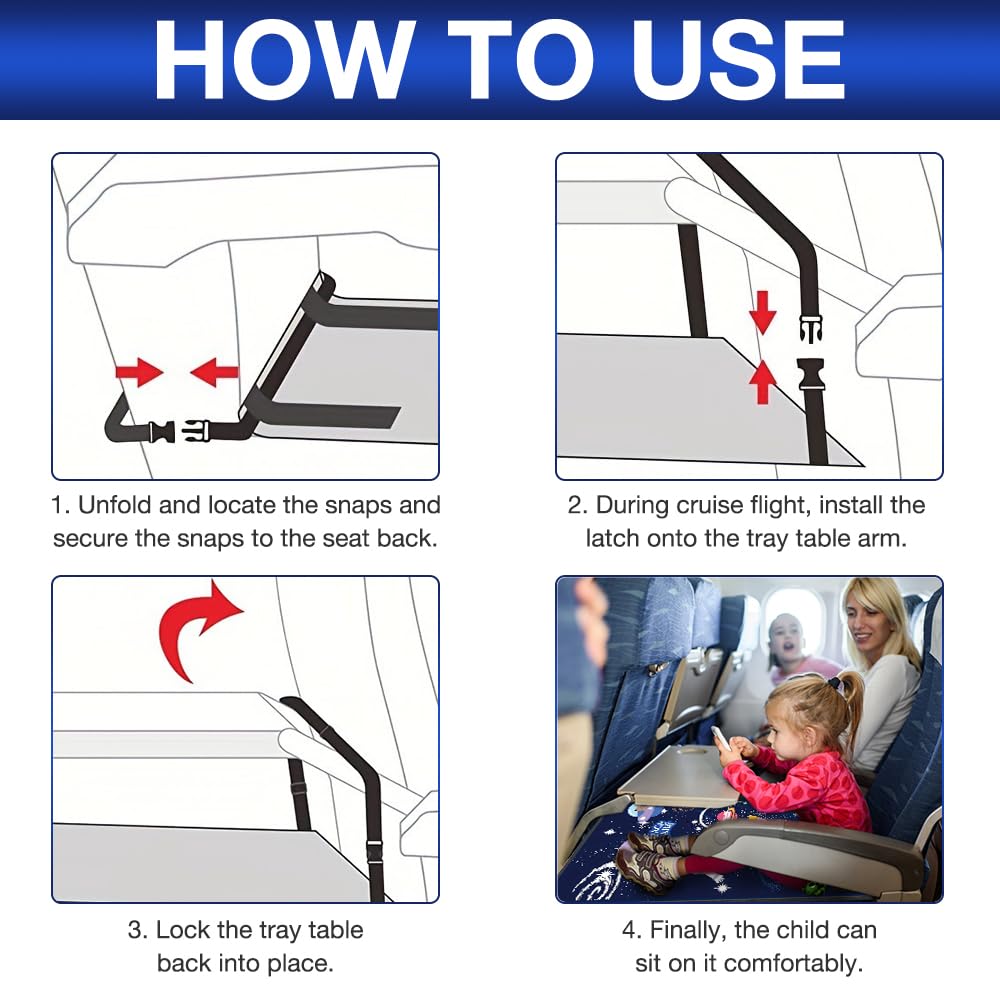 HOW TO USE

1. Unfold and locate the snaps and secure the snaps to the seat back.

2. During cruise flight, install the latch onto the tray table arm.

3. Lock the tray table back into place.

4. Finally, the child can sit on it comfortably.