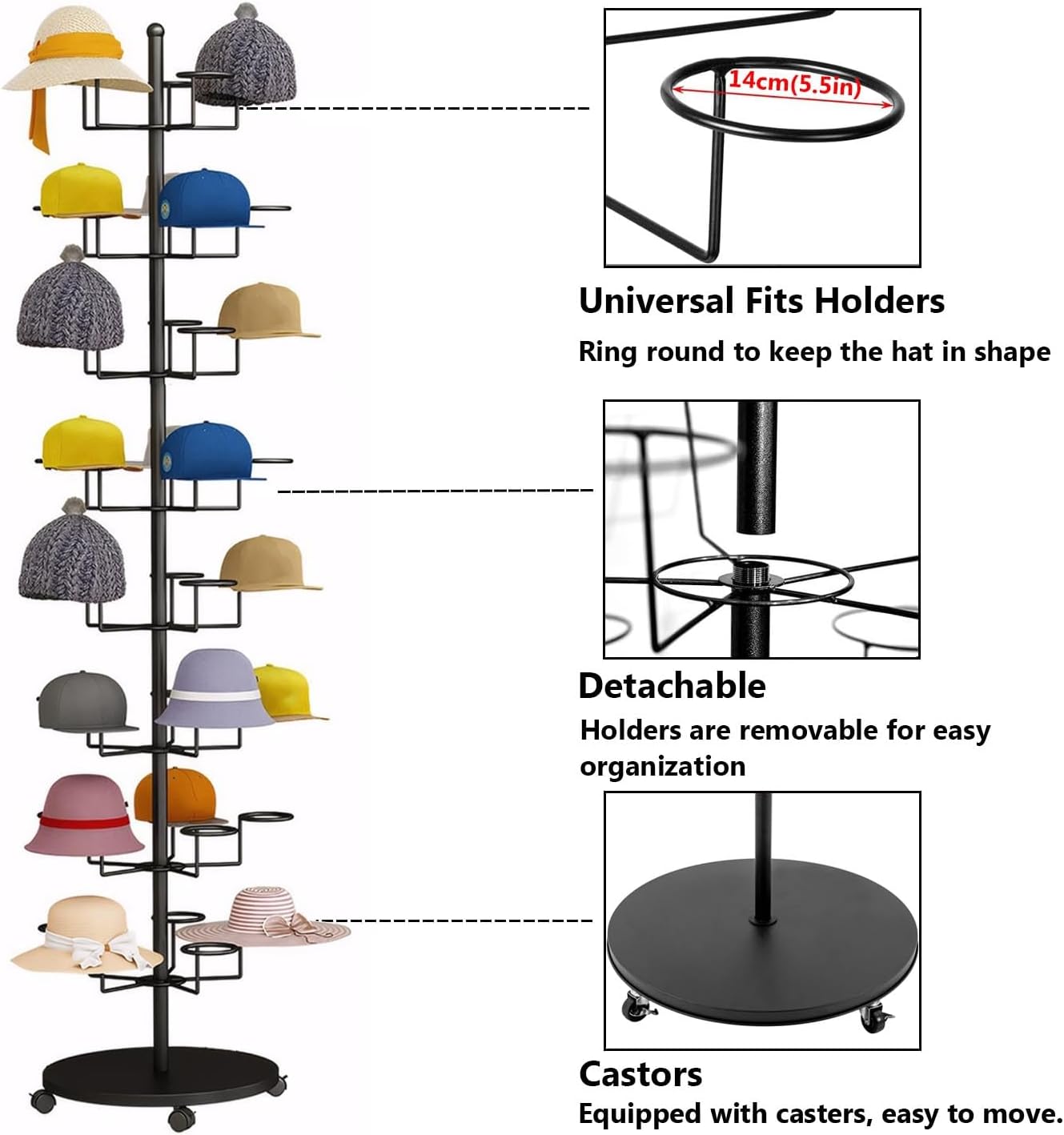 14cm(5.5in)

Universal Fits Holders

Ring round to keep the hat in shape

Detachable

Holders are removable for easy organization

Castors

Equipped with casters, easy to move.