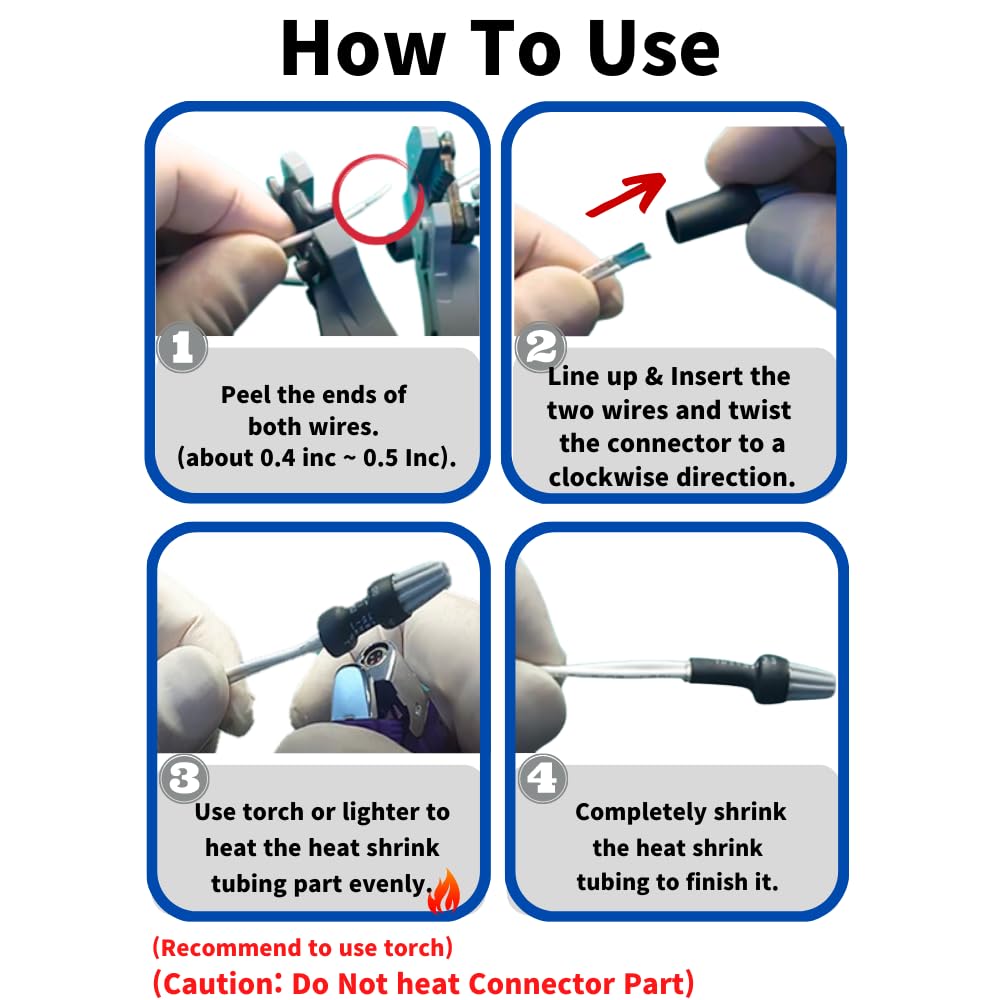 How To Use

1

Peel the ends of both wires. (about 0.4 inc ~ 0.5 Inc).

2

Line up & Insert the two wires and twist the connector to a clockwise direction.

3

Use torch or lighter to heat the heat shrink tubing part evenly.

4

Completely shrink the heat shrink tubing to finish it.

(Recommend to use torch)
(Caution: Do Not heat Connector Part)