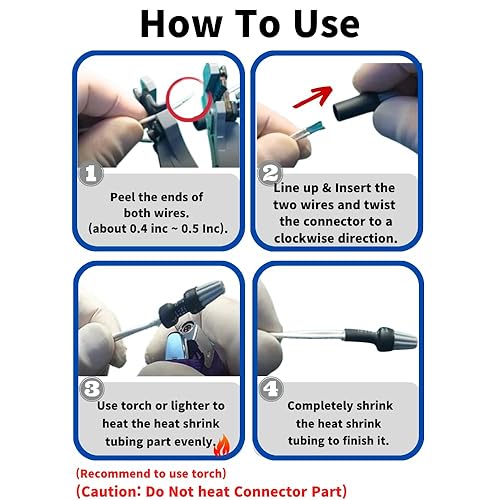 How To Use

1

Peel the ends of both wires. (about 0.4 inc ~ 0.5 Inc).

2

Line up & Insert the two wires and twist the connector to a clockwise direction.

3

Use torch or lighter to heat the heat shrink tubing part evenly.

4

Completely shrink the heat shrink tubing to finish it.

(Recommend to use torch)

(Caution: Do Not heat Connector Part)