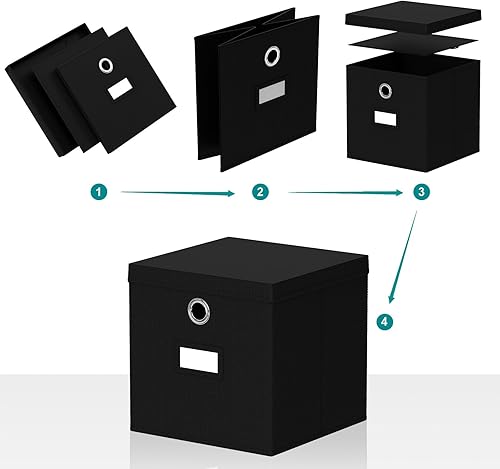 1
2
3
4