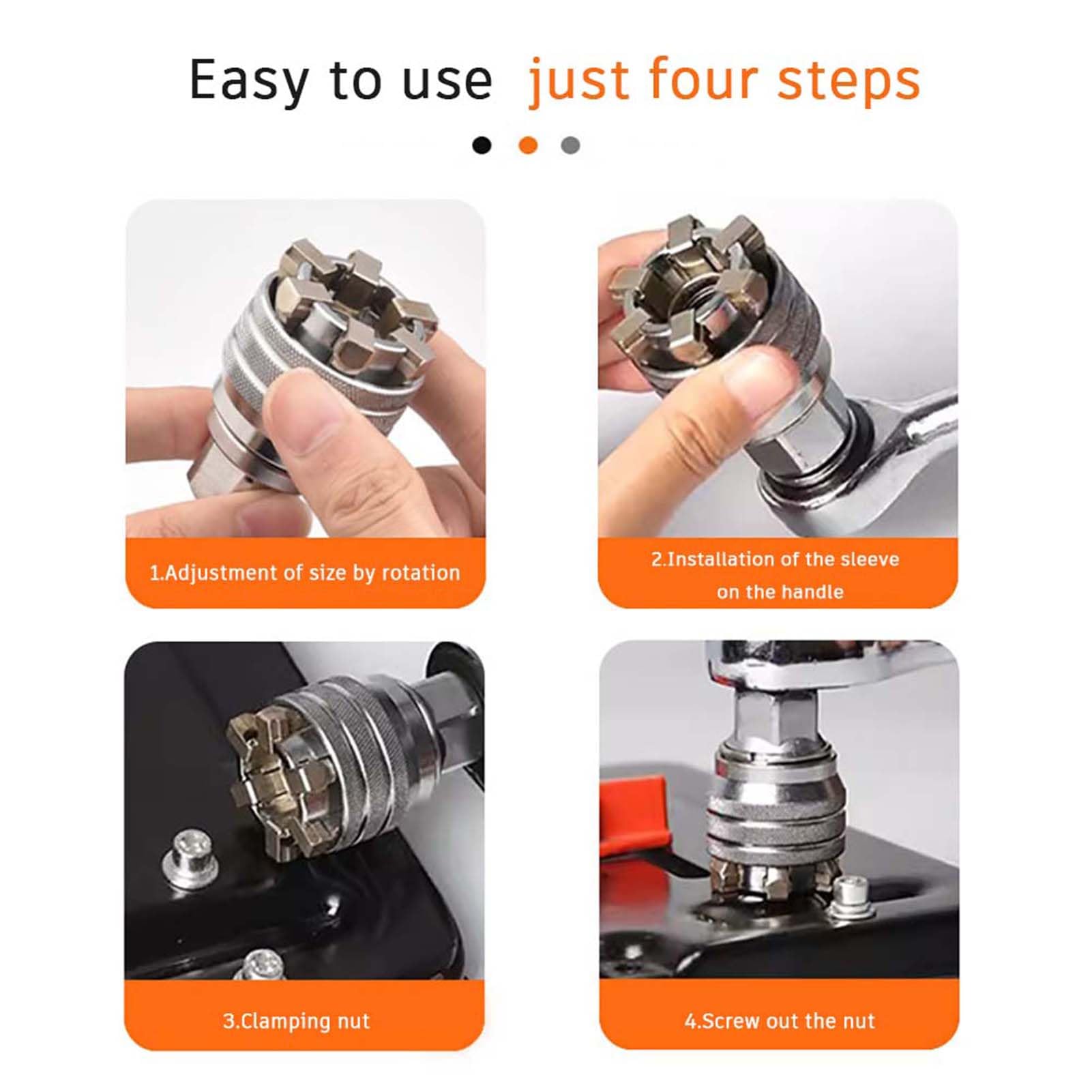 Easy to use just four steps

1.Adjustment of size by rotation

2.Installation of the sleeve on the handle

3.Clamping nut

4.Screw out the nut