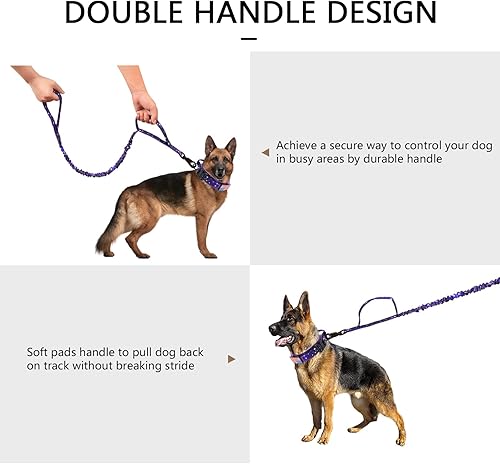 DOUBLE HANDLE DESIGN

Achieve a secure way to control your dog in busy areas by durable handle

Soft pads handle to pull dog back on track without breaking stride