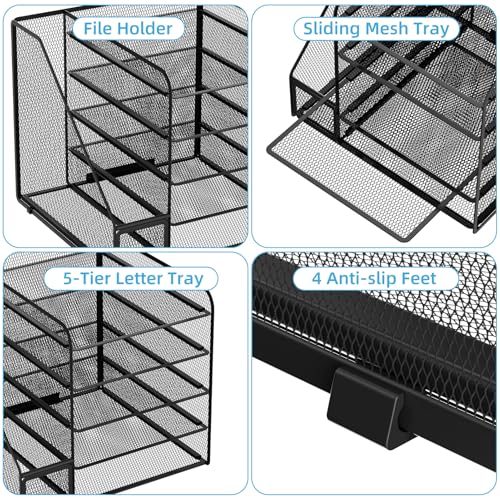 File Holder

Sliding Mesh Tray

5-Tier Letter Tray

4 Anti-slip Feet