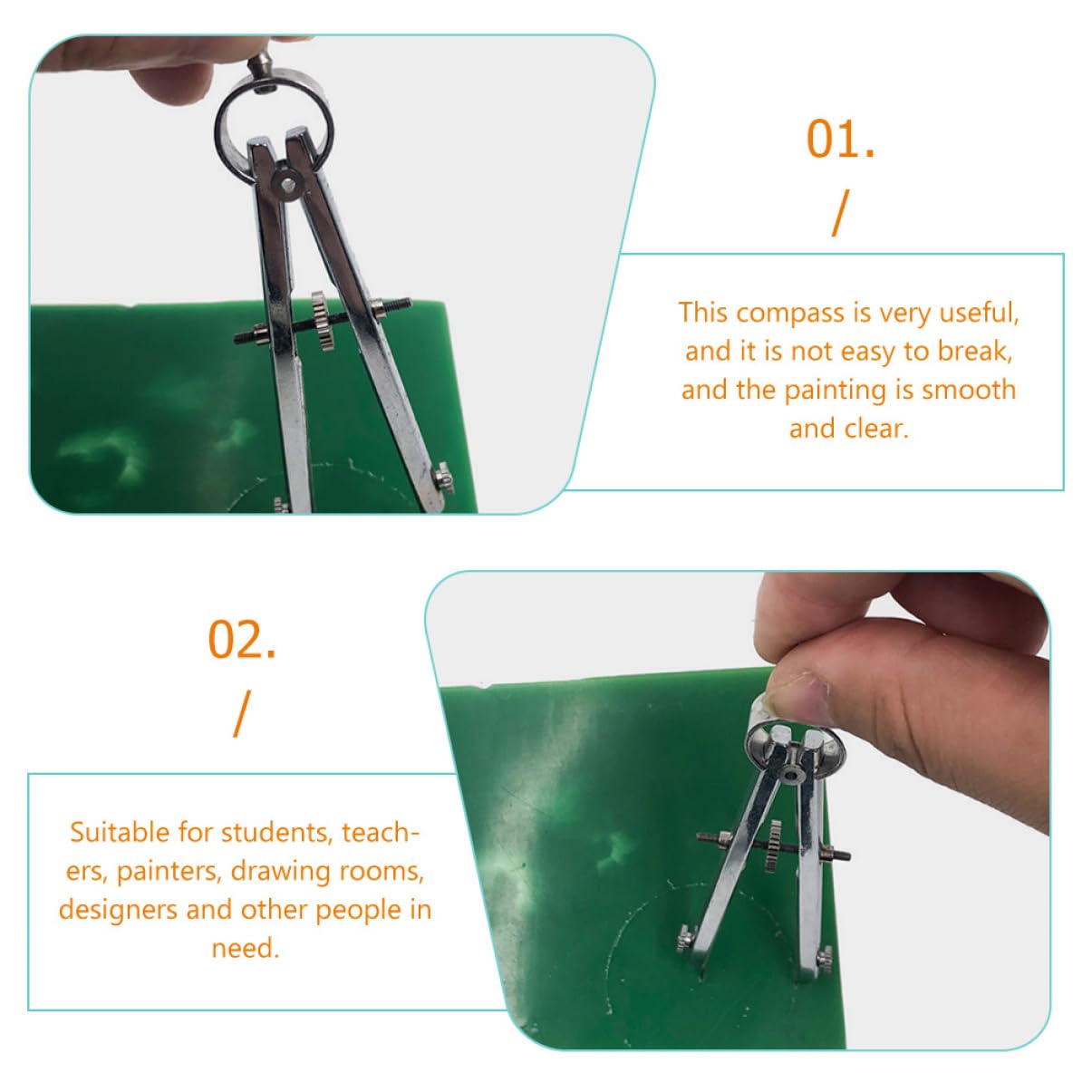 01.
/

This compass is very useful, and it is not easy to break, and the painting is smooth and clear.

02.
/

Suitable for students, teachers, painters, drawing rooms, designers and other people in need.