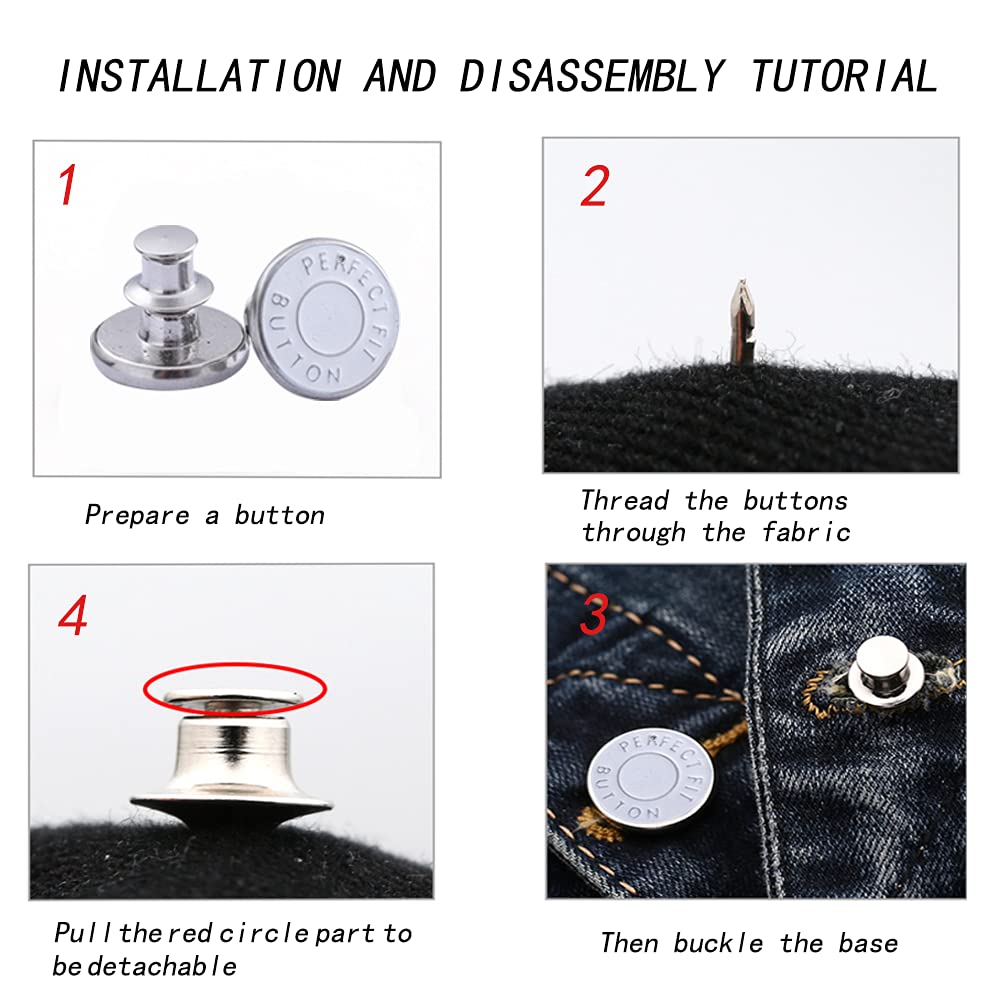 INSTALLATION AND DISASSEMBLY TUTORIAL

1

PERFECT FIT BUTTON

Prepare a button

2

Thread the buttons through the fabric

4

Pull the red circle part to be detachable

3

PERFECT FIT BUTTON

Then buckle the base