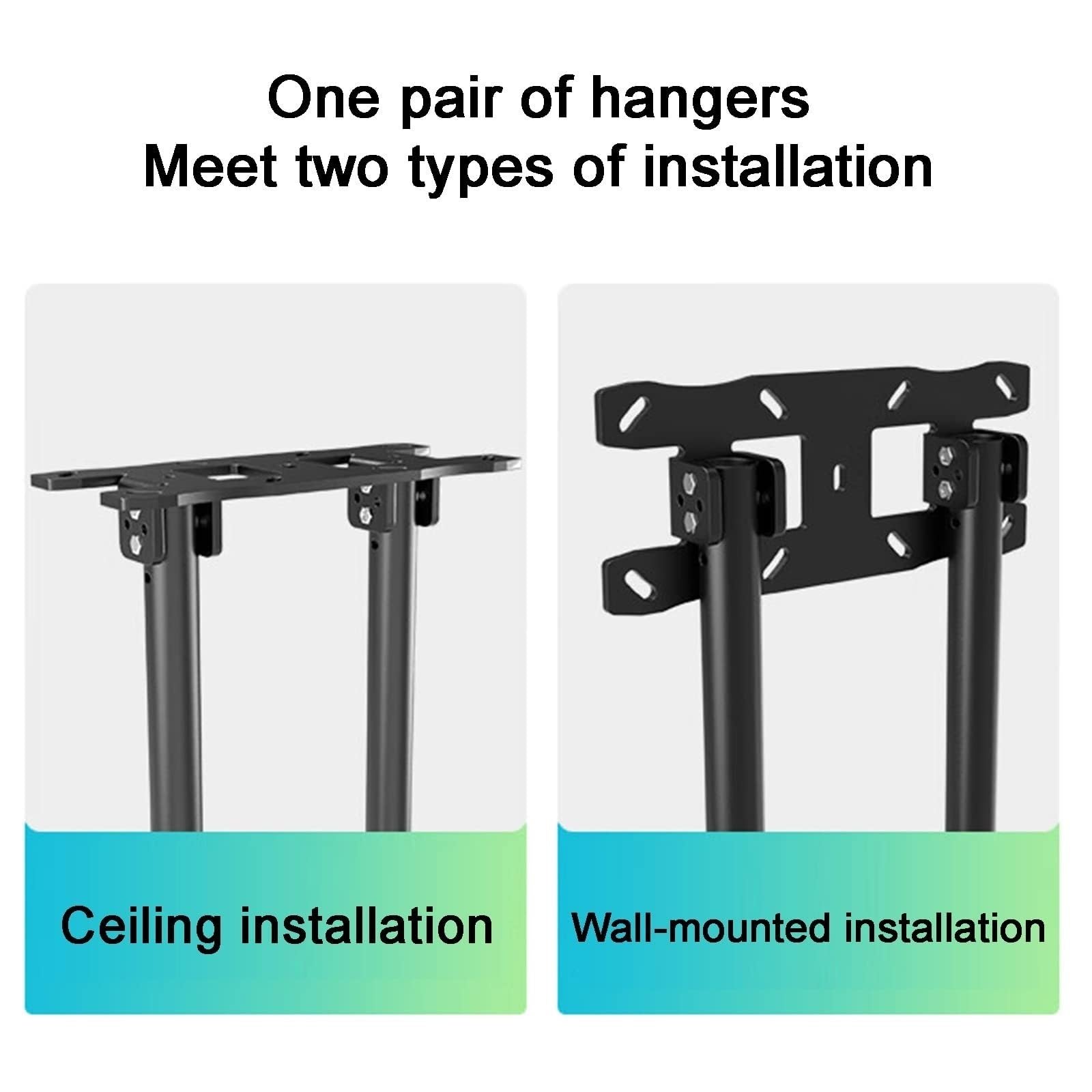 One pair of hangers
Meet two types of installation

Ceiling installation

Wall-mounted installation