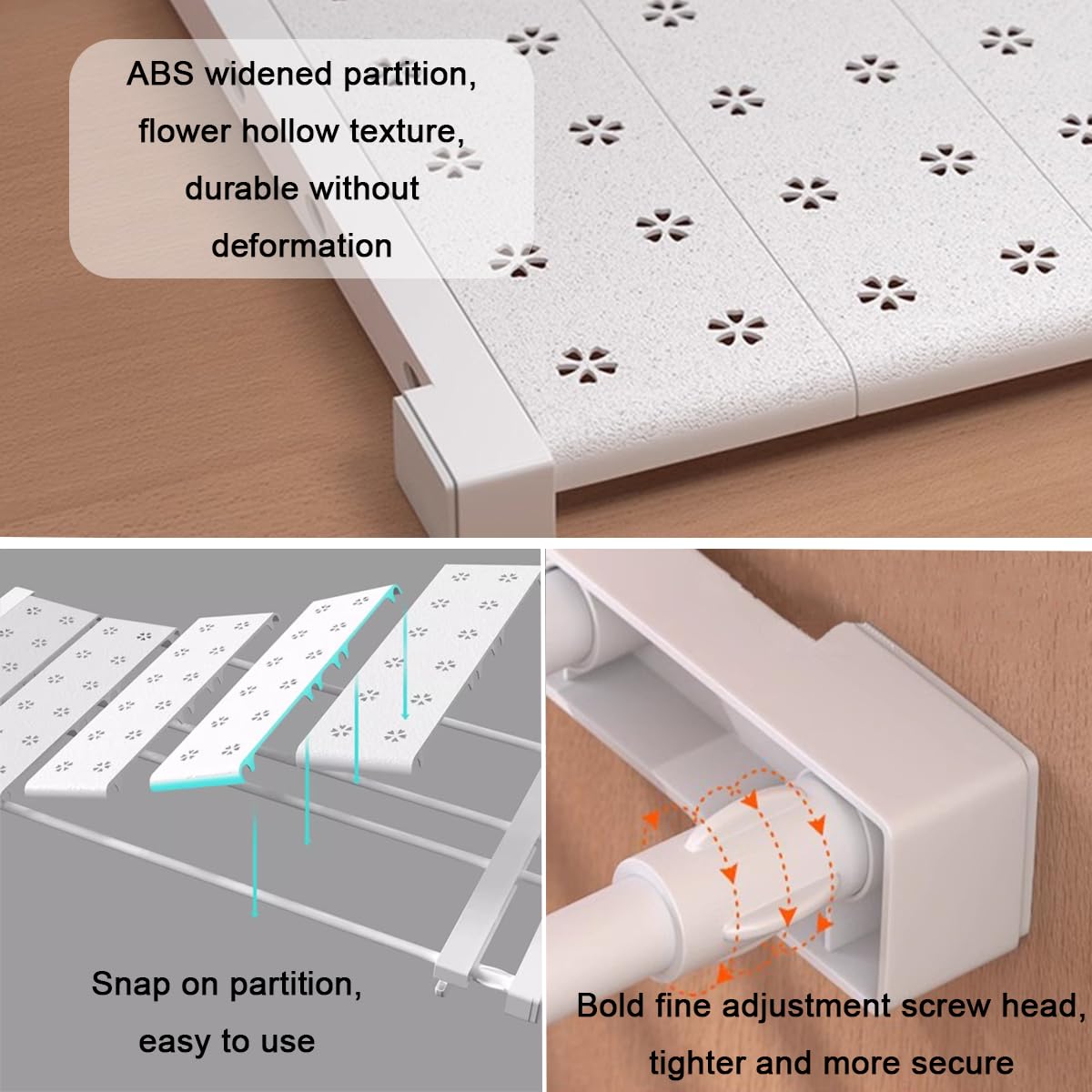 ABS widened partition, flower hollow texture, durable without deformation

Snap on partition, easy to use

Bold fine adjustment screw head, tighter and more secure