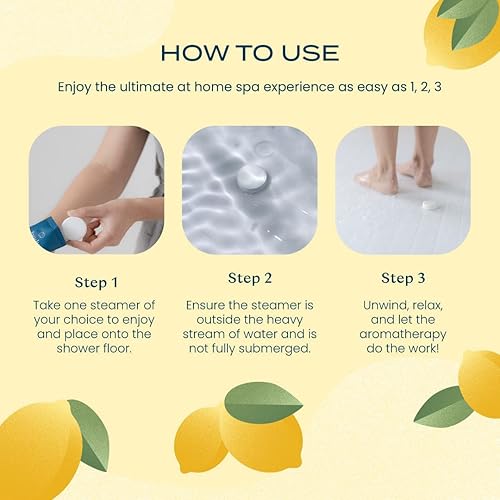 HOW TO USE

Enjoy the ultimate at home spa experience as easy as 1, 2, 3

Step 1

Take one steamer of your choice to enjoy and place onto the shower floor.

Step 2

Ensure the steamer is outside the heavy stream of water and is not fully submerged.

Step 3

Unwind, relax, and let the aromatherapy do the work!