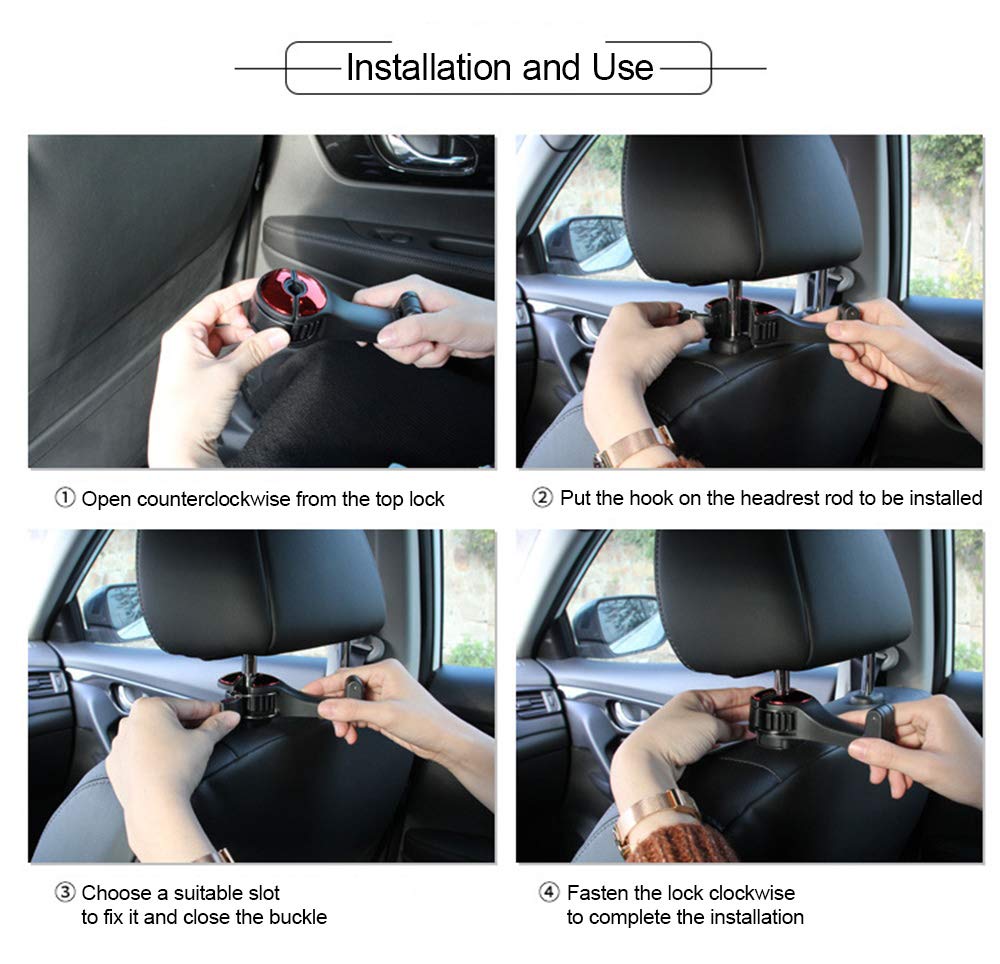 Installation and Use

① Open counterclockwise from the top lock

② Put the hook on the headrest rod to be installed

③ Choose a suitable slot to fix it and close the buckle

④ Fasten the lock clockwise to complete the installation