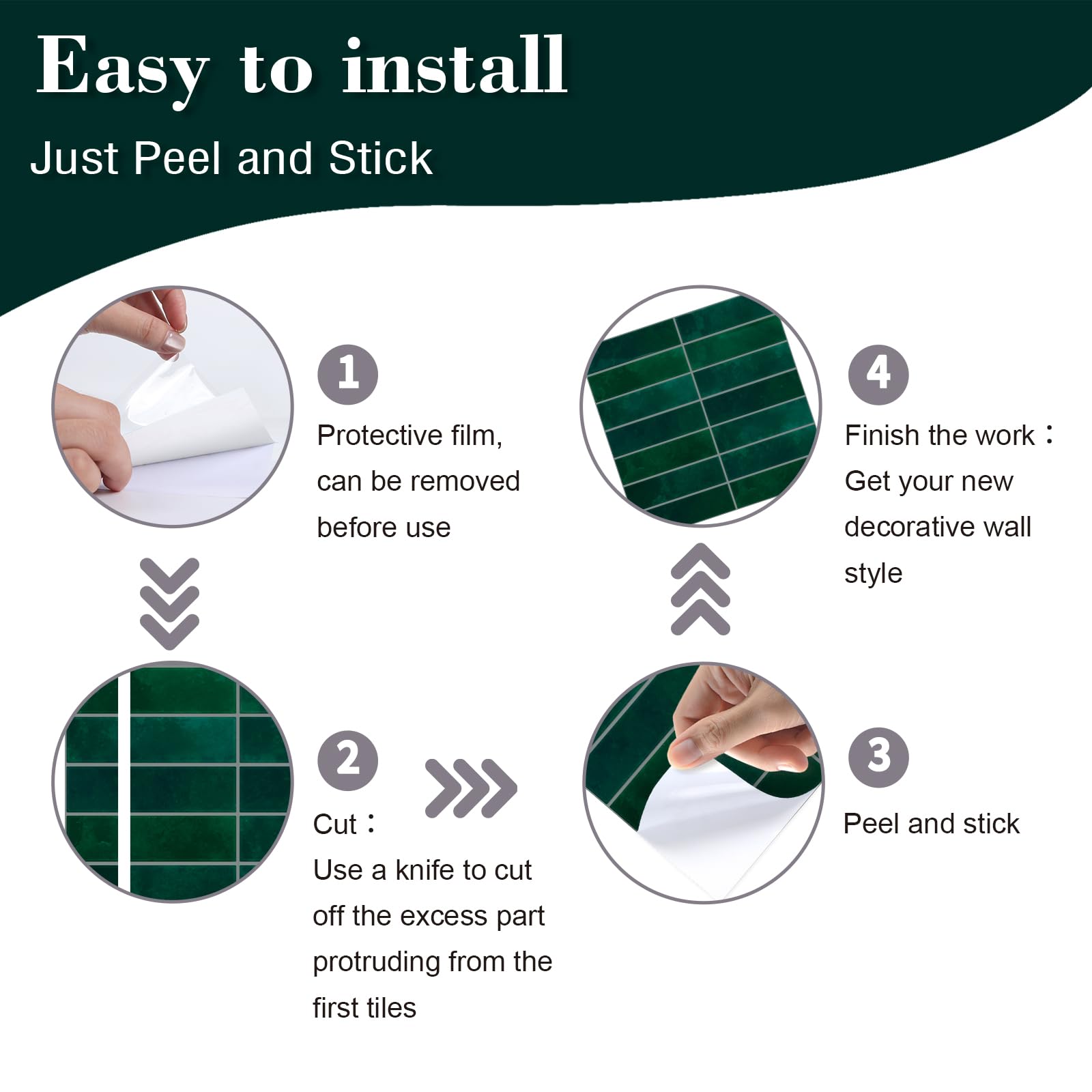 Easy to install

Just Peel and Stick

1

Protective film, can be removed before use

2

Cut：
Use a knife to cut off the excess part protruding from the first tiles

3

Peel and stick

4

Finish the work：
Get your new decorative wall style