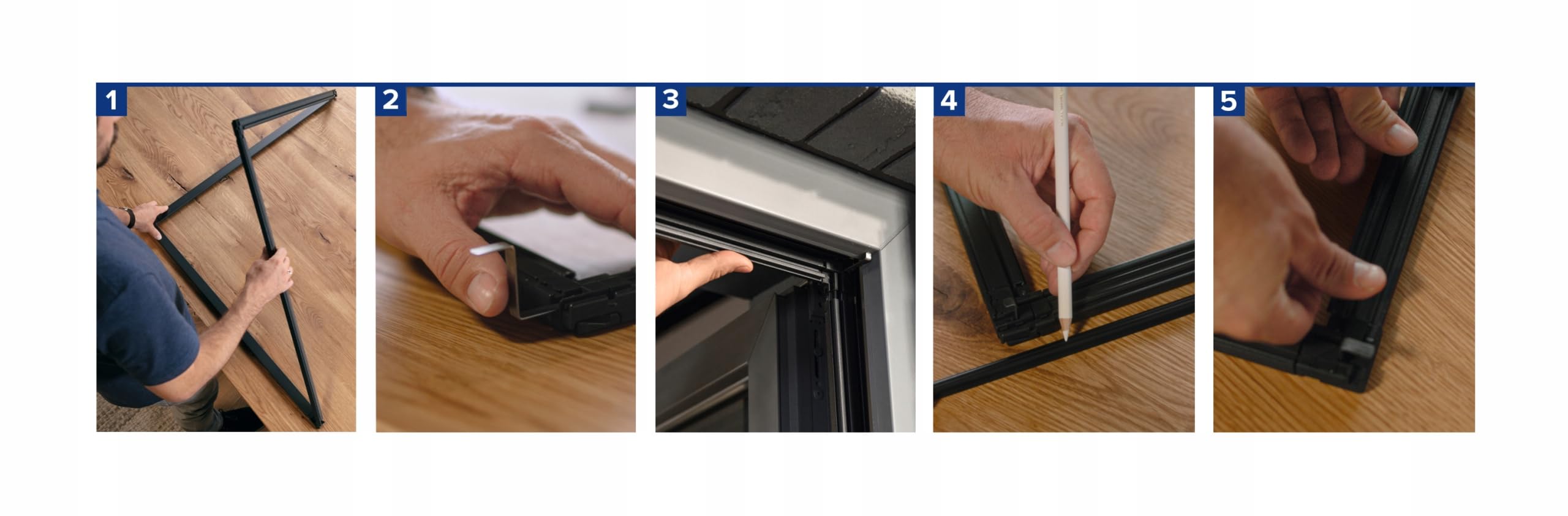 1

2

3

4

5