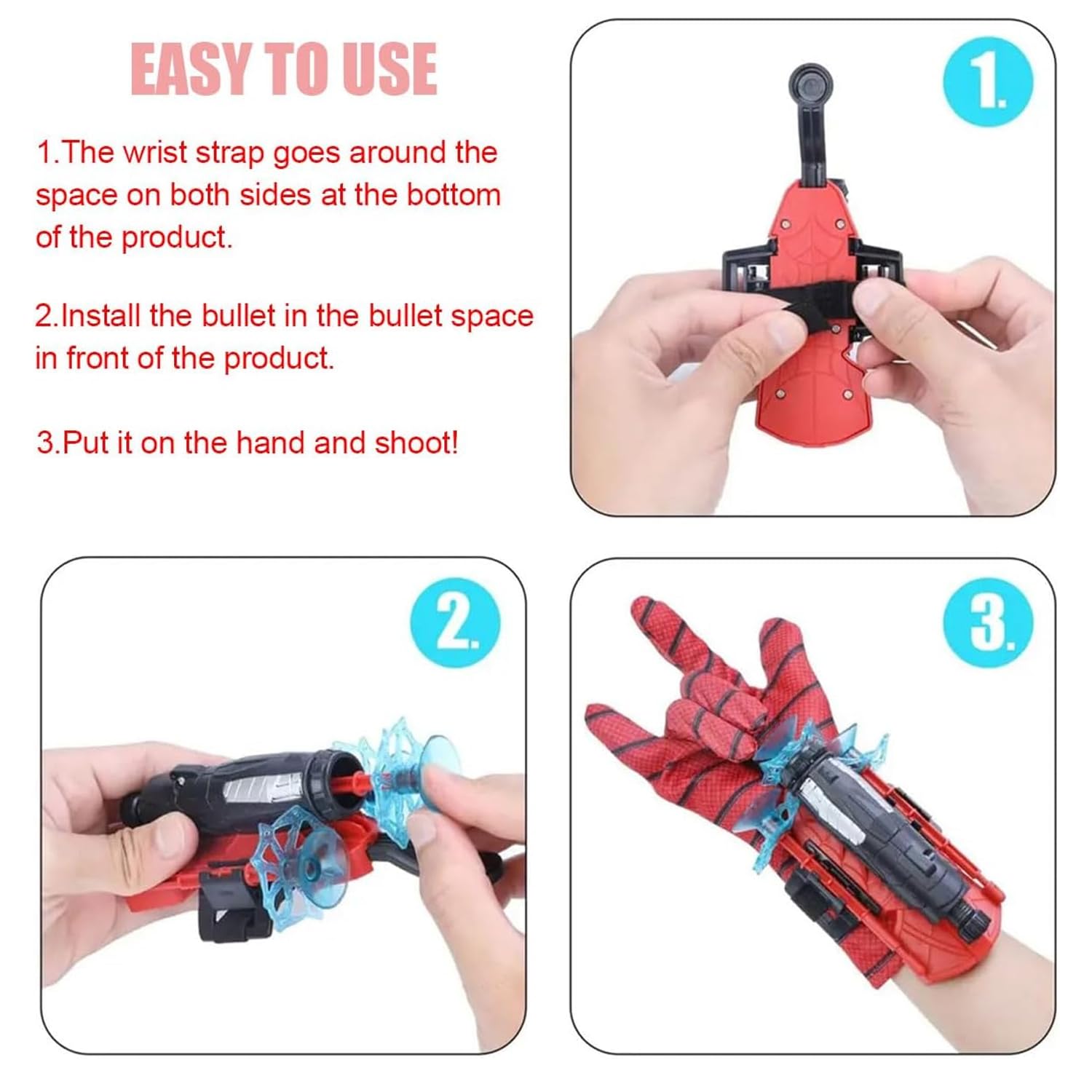 EASY TO USE

1.The wrist strap goes around the space on both sides at the bottom of the product.

2.Install the bullet in the bullet space in front of the product.

3.Put it on the hand and shoot!

1.

2.

3.