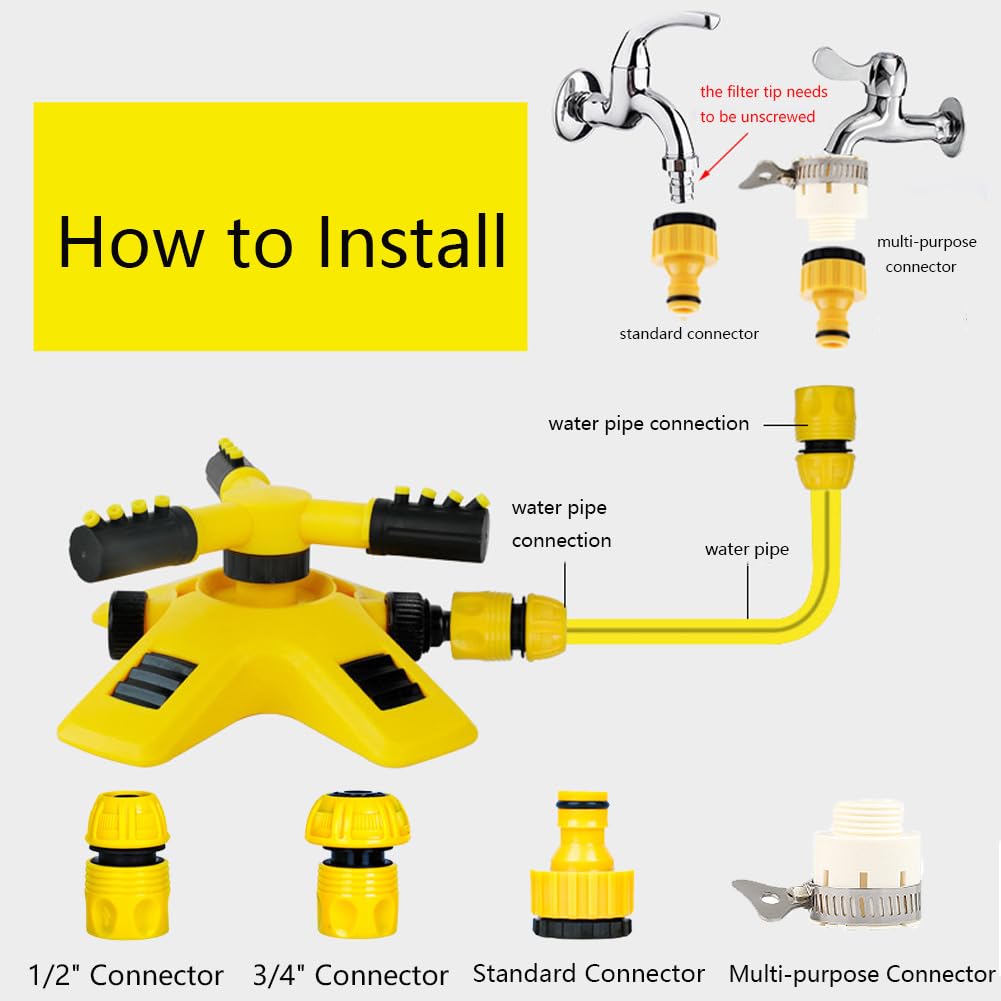 How to Install

the filter tip needs to be unscrewed

multi-purpose connector

standard connector

water pipe connection

water pipe connection

water pipe

1/2" Connector

3/4" Connector

Standard Connector

Multi-purpose Connector