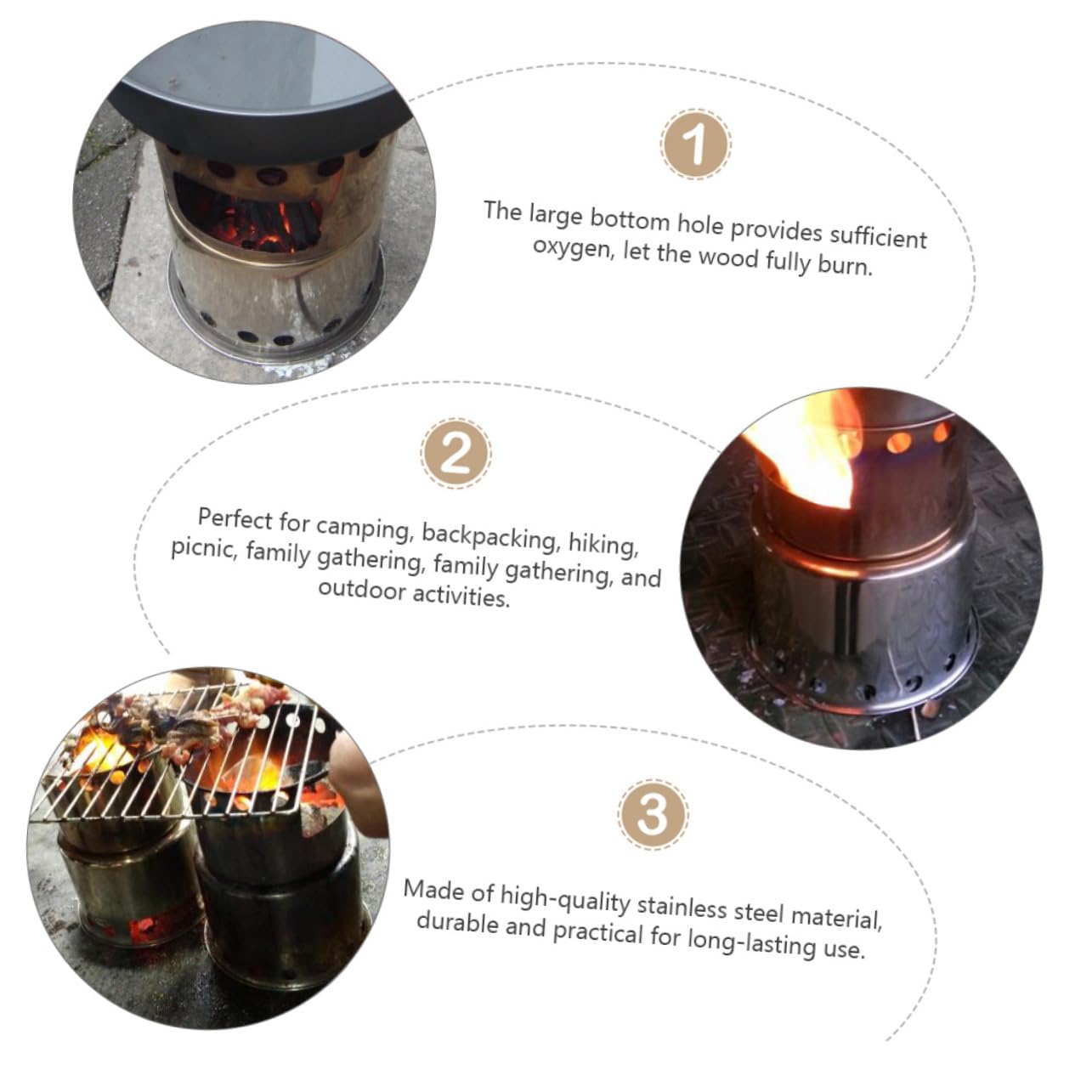 1

The large bottom hole provides sufficient oxygen, let the wood fully burn.

2

Perfect for camping, backpacking, hiking, picnic, family gathering, family gathering, and outdoor activities.

3

Made of high-quality stainless steel material, durable and practical for long-lasting use.