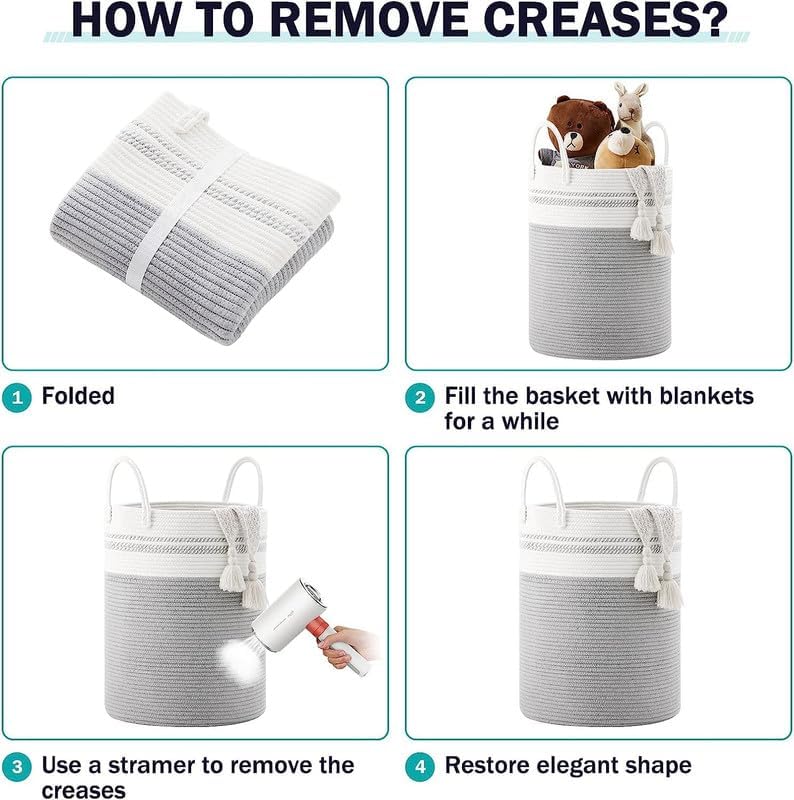 HOW TO REMOVE CREASES?

1 Folded

2 Fill the basket with blankets for a while

3 Use a stramer to remove the creases

4 Restore elegant shape