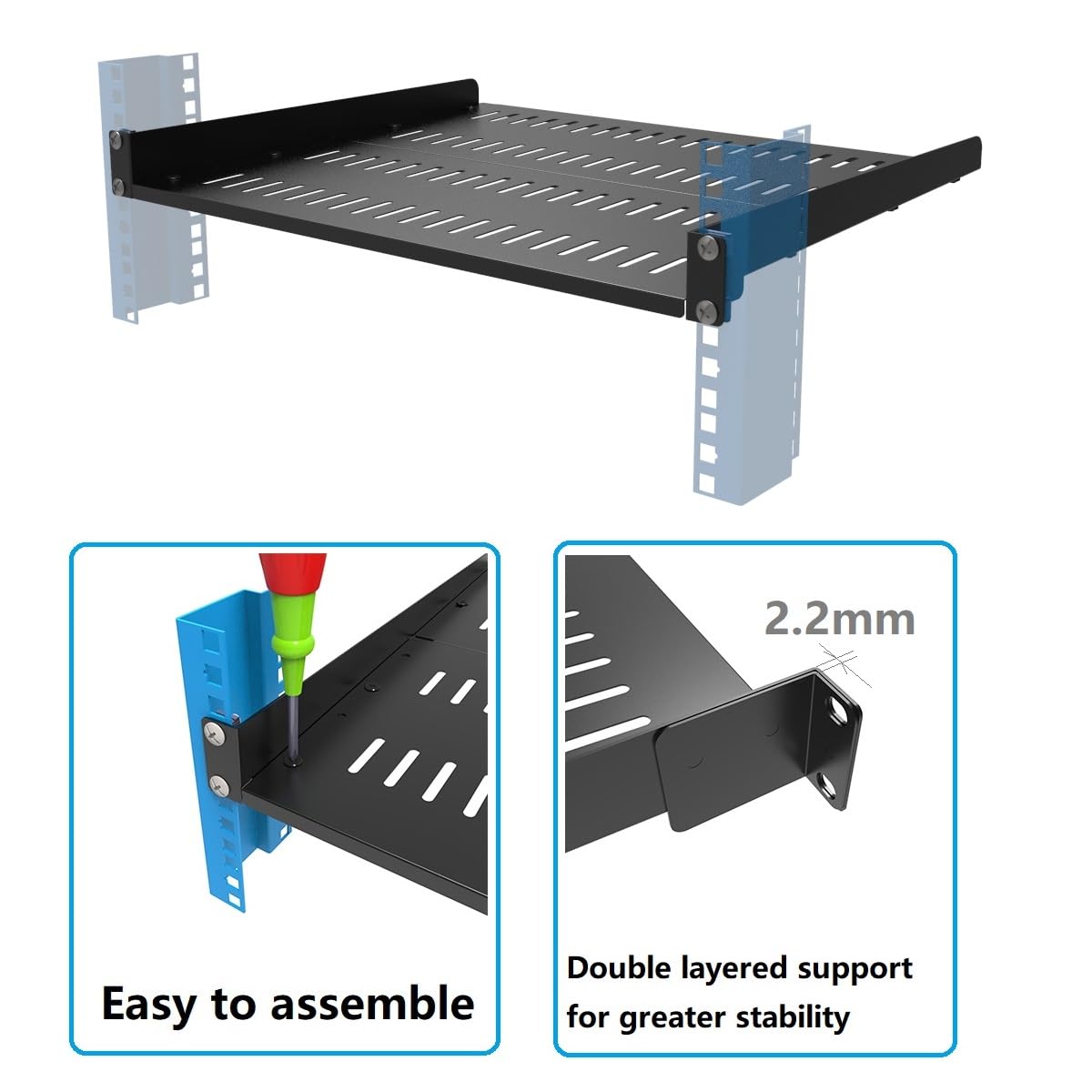 Easy to assemble

2.2mm

Double layered support for greater stability