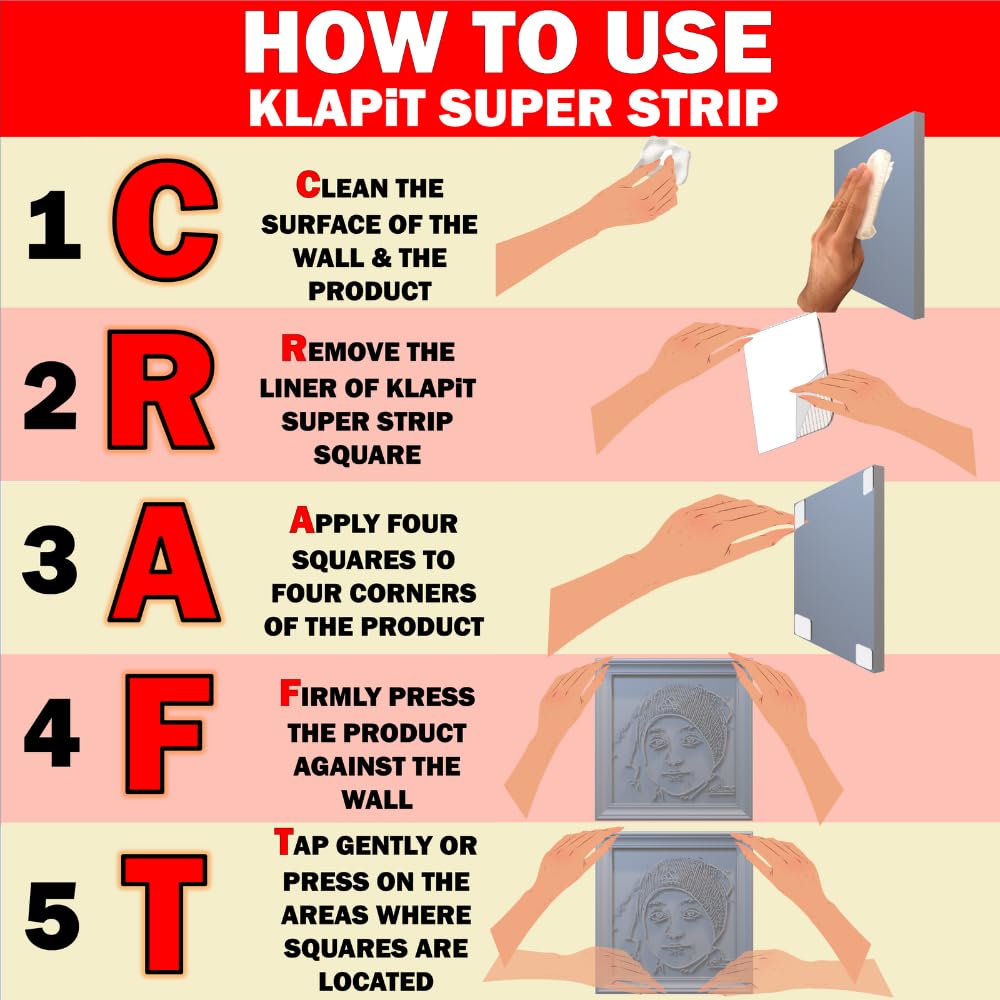 HOW TO USE
KLAPiT SUPER STRIP

1 C CLEAN THE SURFACE OF THE WALL & THE PRODUCT

2 R REMOVE THE LINER OF KLAPiT SUPER STRIP SQUARE

3 A APPLY FOUR SQUARES TO FOUR CORNERS OF THE PRODUCT

4 F FIRMLY PRESS THE PRODUCT AGAINST THE WALL

5 T TAP GENTLY OR PRESS ON THE AREAS WHERE SQUARES ARE LOCATED