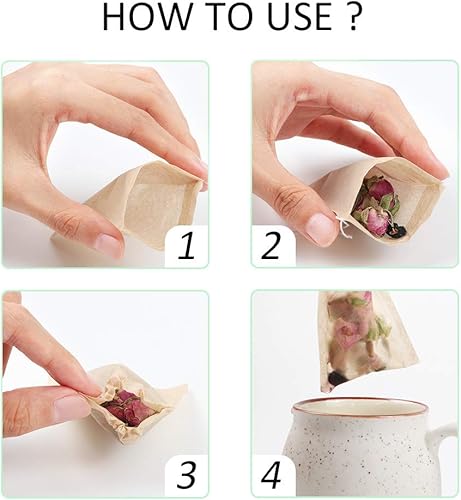 HOW TO USE ?

1

2

3

4