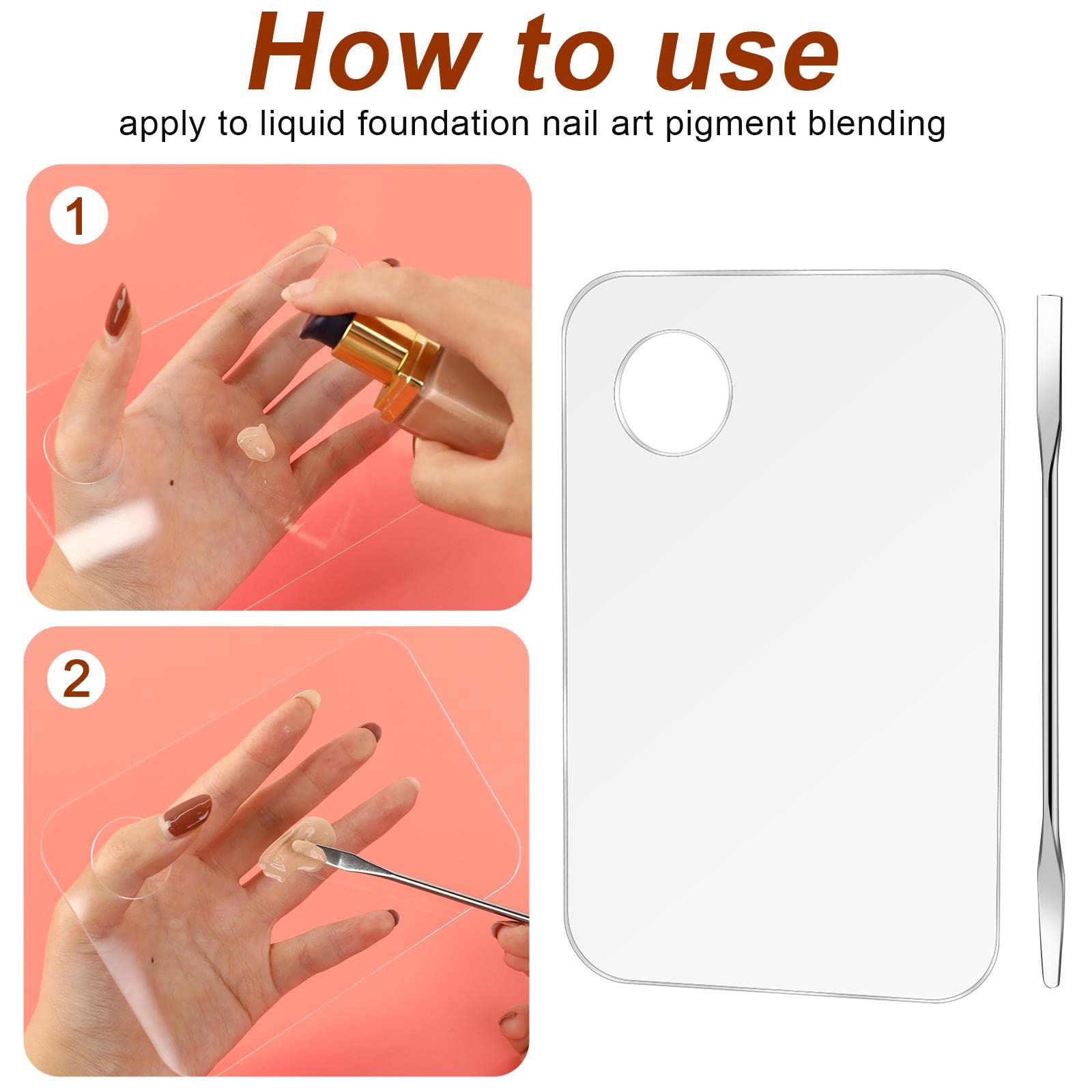 How to use

apply to liquid foundation nail art pigment blending

1

2