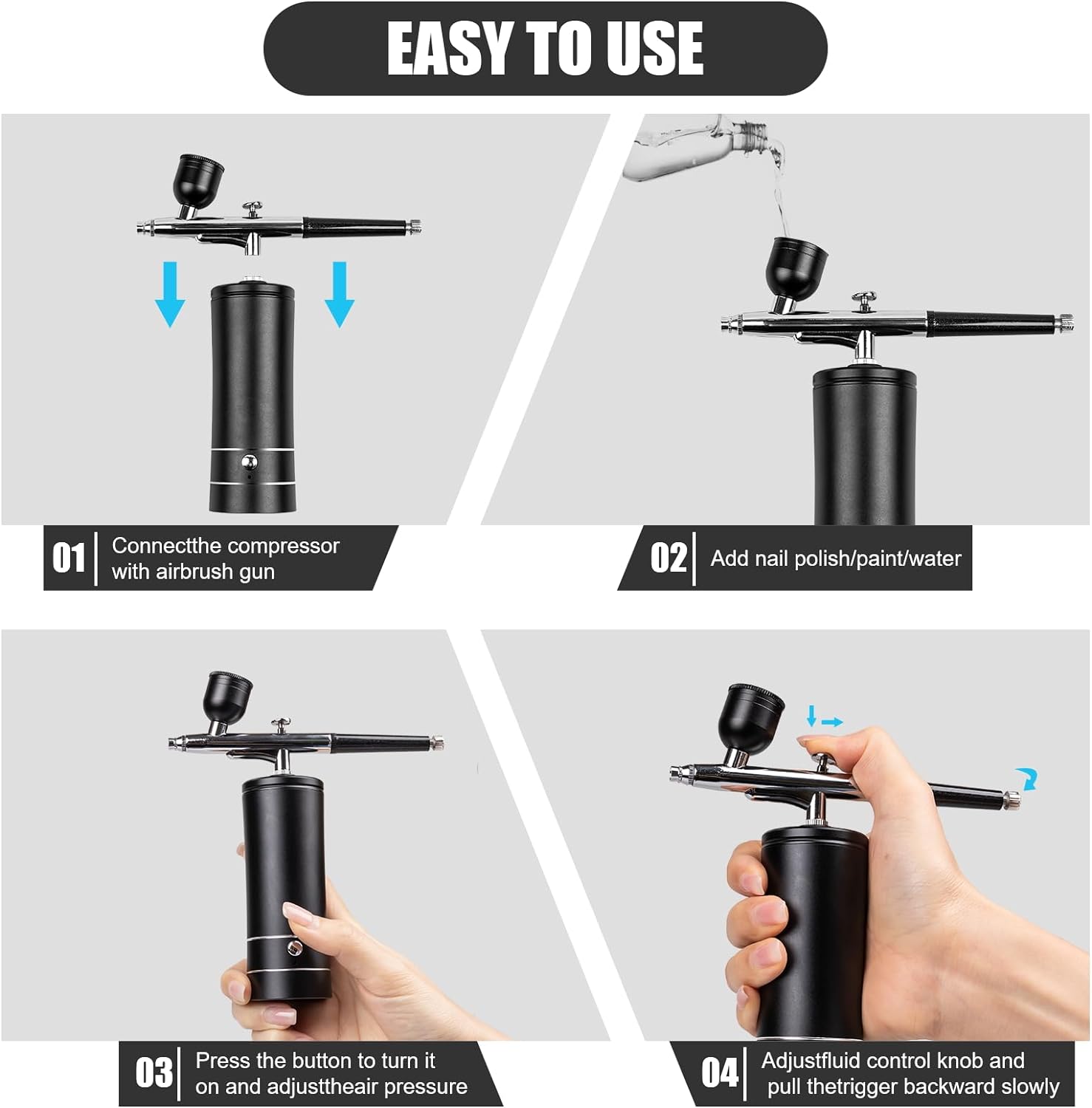 EASY TO USE

01 Connectthe compressor with airbrush gun

02 Add nail polish/paint/water

03 Press the button to turn it on and adjusttheair pressure

04 Adjustfluid control knob and pull thetrigger backward slowly