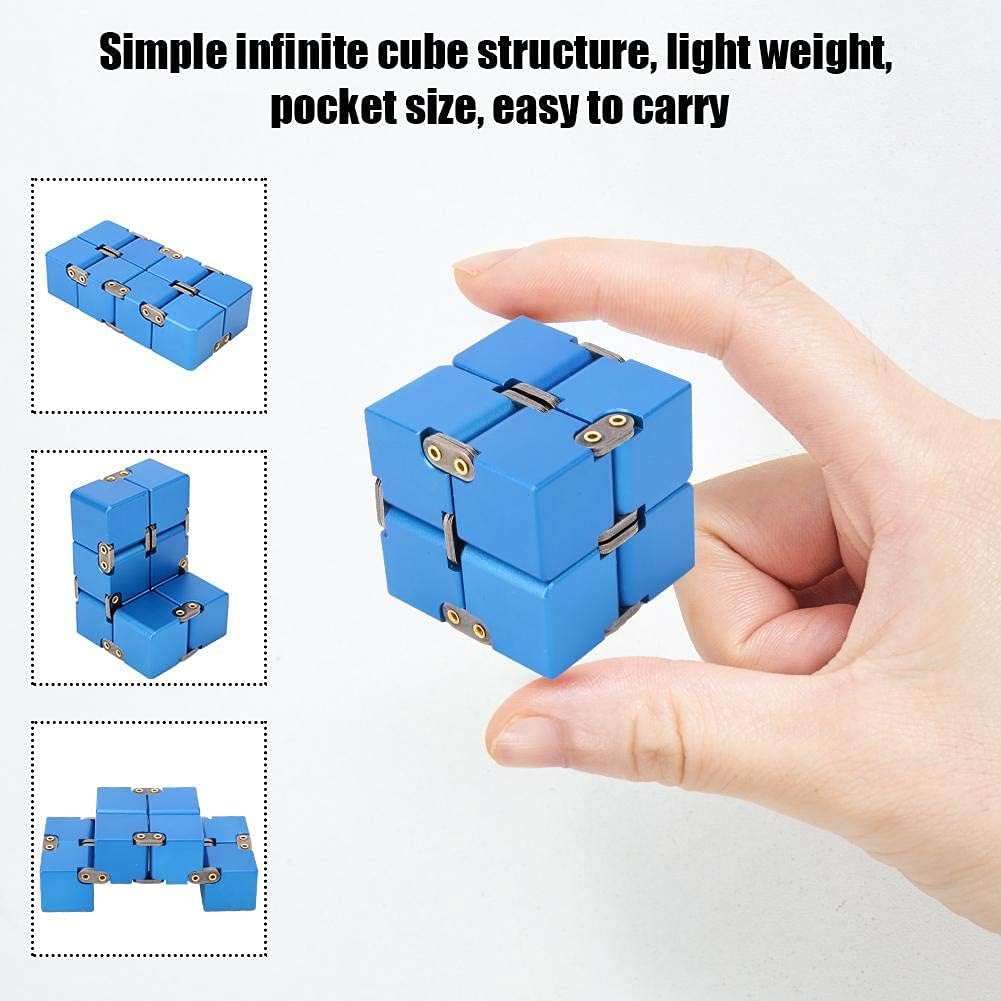 Simple infinite cube structure, light weight, pocket size, easy to carry